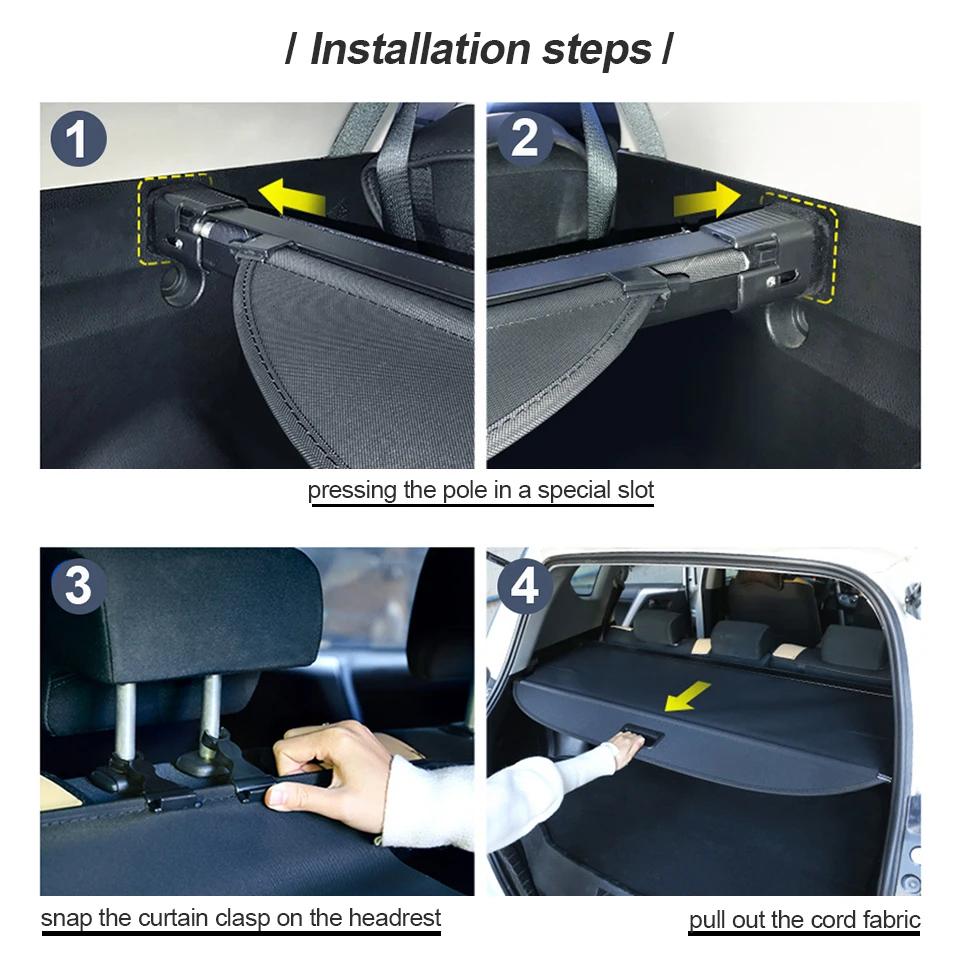 / Installation steps /

1

2

pressing the pole in a special slot

3

4

snap the curtain clasp on the headrest

pull out the cord fabric