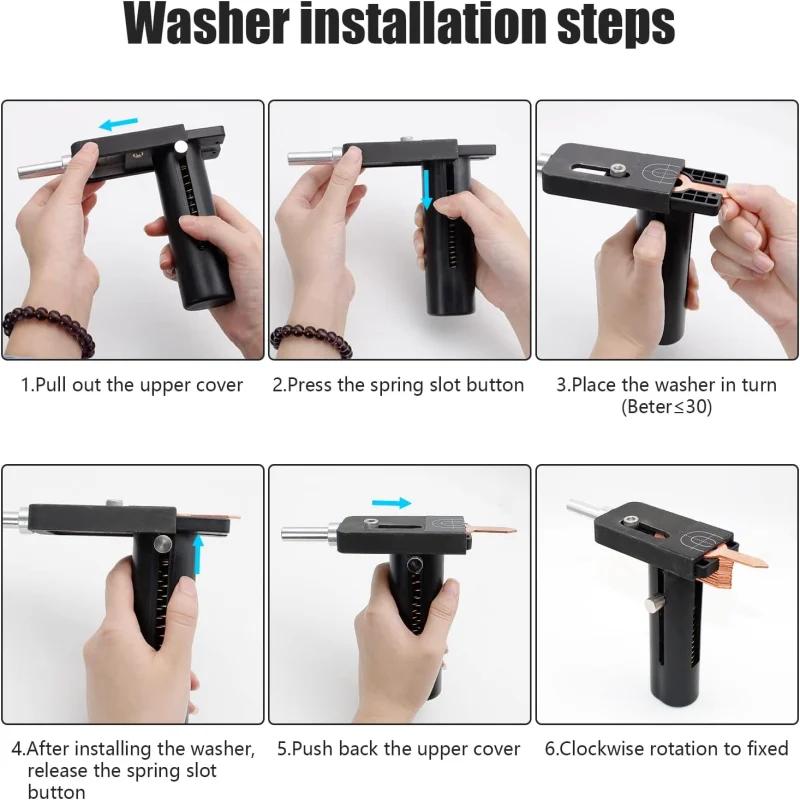 Washer installation steps

1.Pull out the upper cover

2.Press the spring slot button

3.Place the washer in turn (Beter≤30)

4.After installing the washer, release the spring slot button

5.Push back the upper cover

6.Clockwise rotation to fixed