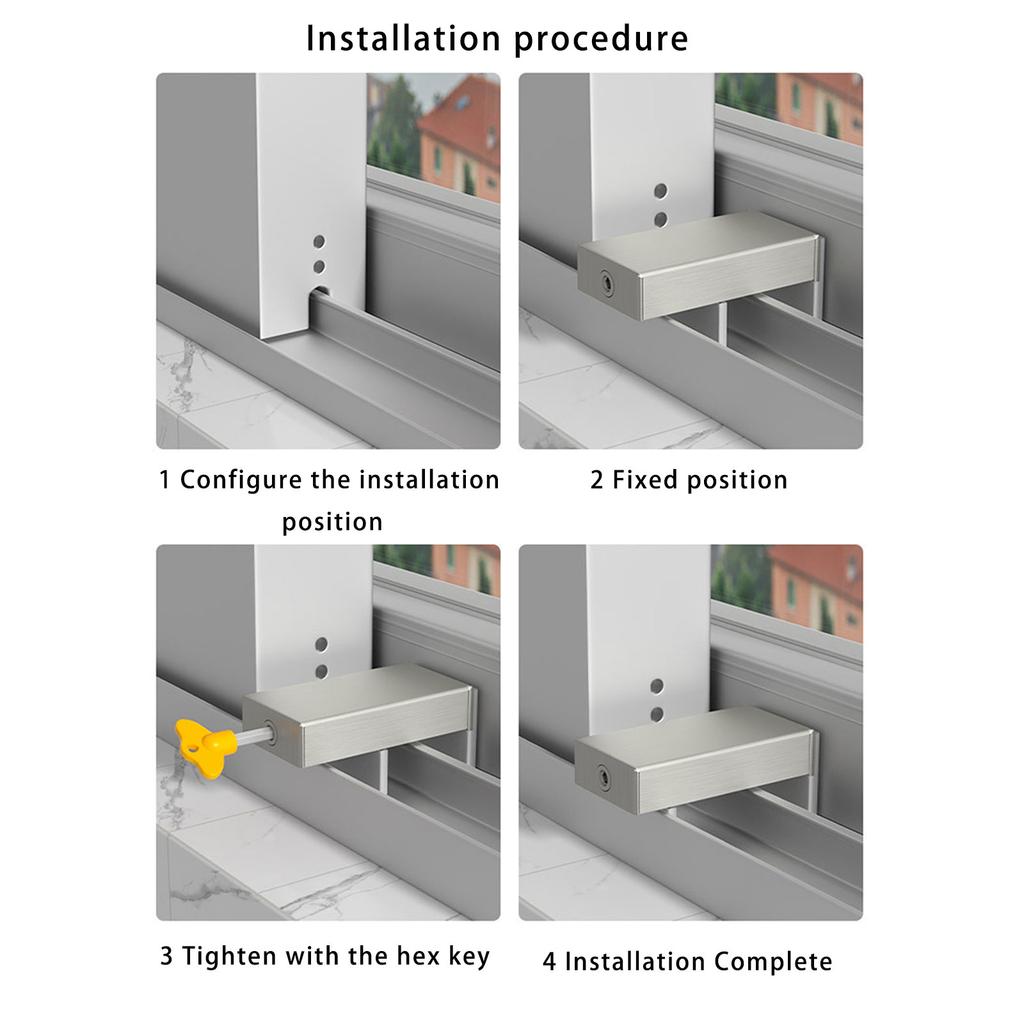 Installation procedure

1 Configure the installation position

2 Fixed position

3 Tighten with the hex key

4 Installation Complete