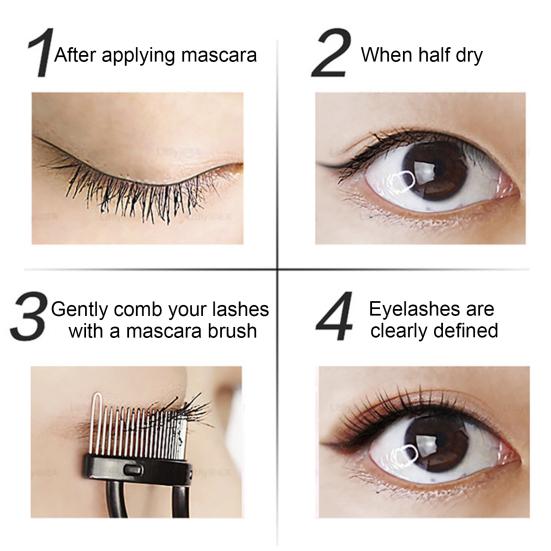 1 After applying mascara

2 When half dry

3 Gently comb your lashes with a mascara brush

4 Eyelashes are clearly defined