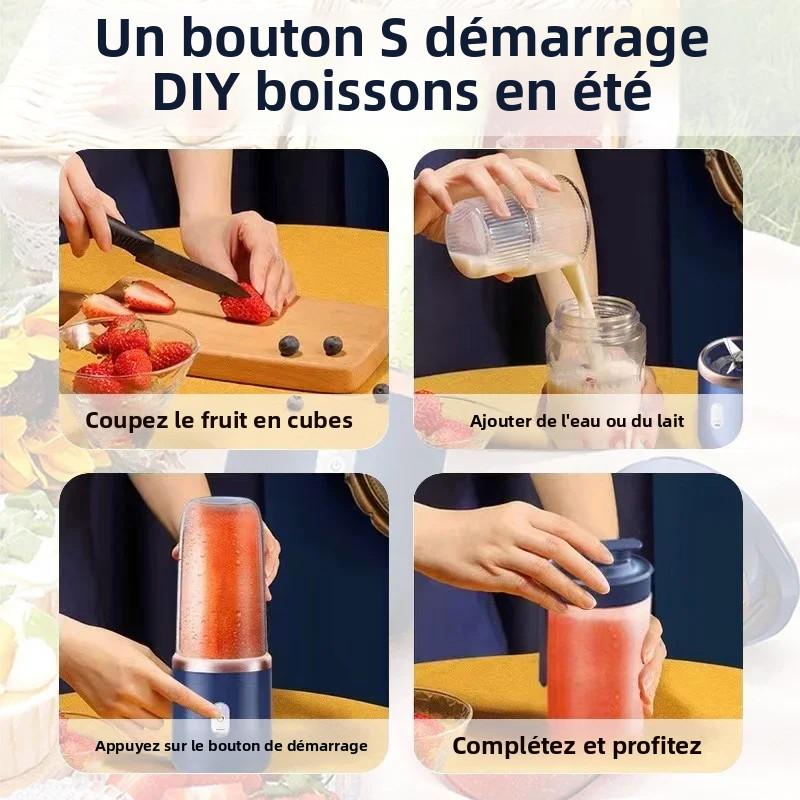 Un bouton S démarrage DIY boissons en été

Coupez le fruit en cubes

Ajouter de l'eau ou du lait

Appuyez sur le bouton de démarrage

Complétez et profitez