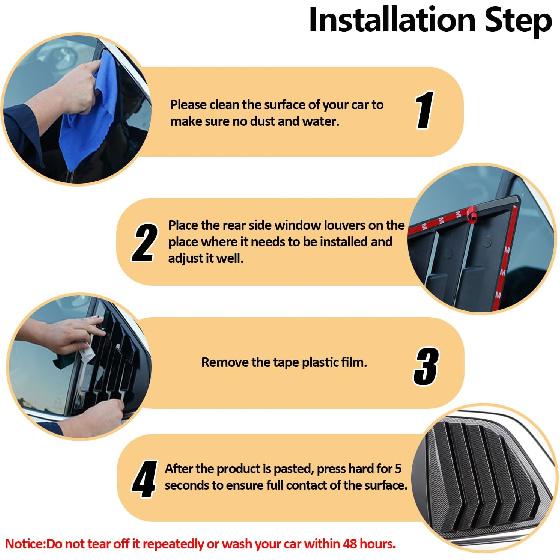 Installation Step

Please clean the surface of your car to make sure no dust and water.

1

2

Place the rear side window louvers on the place where it needs to be installed and adjust it well.

Remove the tape plastic film.

3

4

After the product is pasted, press hard for 5 seconds to ensure full contact of the surface.

Notice:Do not tear off it repeatedly or wash your car within 48 hours.