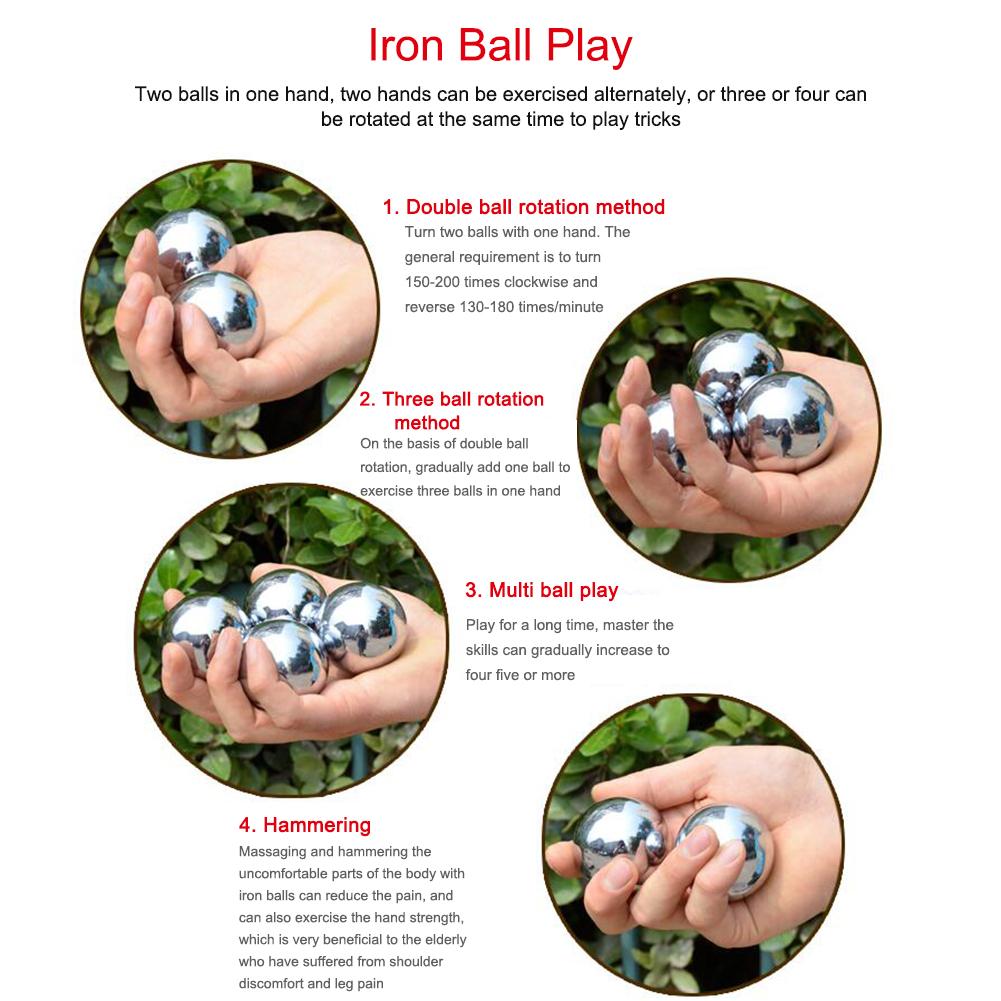 Iron Ball Play

Two balls in one hand, two hands can be exercised alternately, or three or four can be rotated at the same time to play tricks

1. Double ball rotation method

Turn two balls with one hand. The general requirement is to turn 150-200 times clockwise and reverse 130-180 times/minute

2. Three ball rotation method

On the basis of double ball rotation, gradually add one ball to exercise three balls in one hand

3. Multi ball play

Play for a long time, master the skills can gradually increase to four five or more

4. Hammering

Massaging and hammering the uncomfortable parts of the body with iron balls can reduce the pain, and can also exercise the hand strength, which is very beneficial to the elderly who have suffered from shoulder discomfort and leg pain