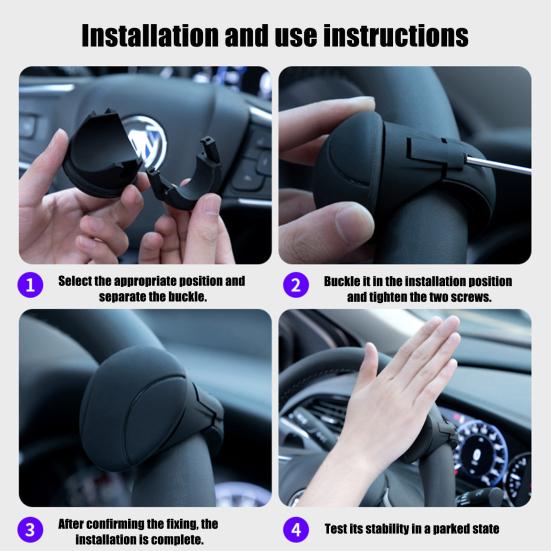 Installation and use instructions

1 Select the appropriate position and separate the buckle.

2 Buckle it in the installation position and tighten the two screws.

3 After confirming the fixing, the installation is complete.

4 Test its stability in a parked state