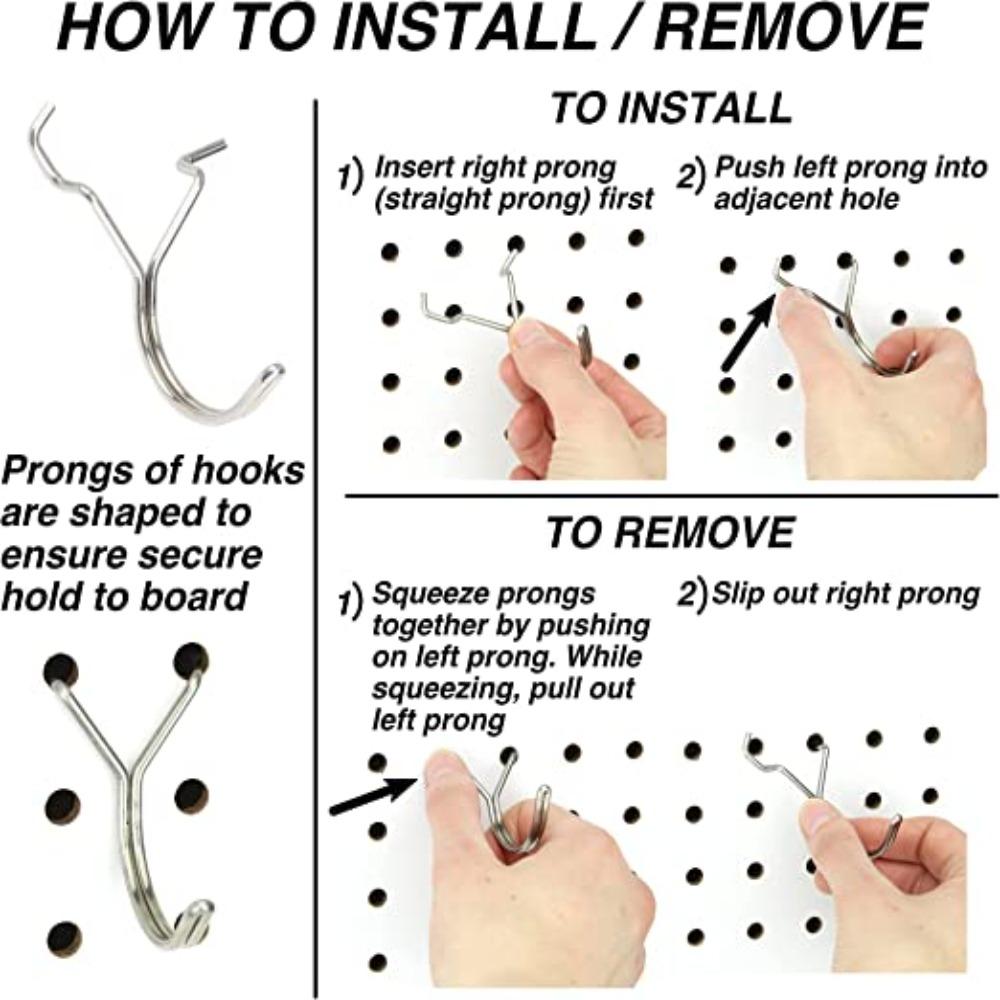 HOW TO INSTALL / REMOVE

Prongs of hooks are shaped to ensure secure hold to board

TO INSTALL

1) Insert right prong (straight prong) first

2) Push left prong into adjacent hole

TO REMOVE

1) Squeeze prongs together by pushing on left prong. While squeezing, pull out left prong

2) Slip out right prong