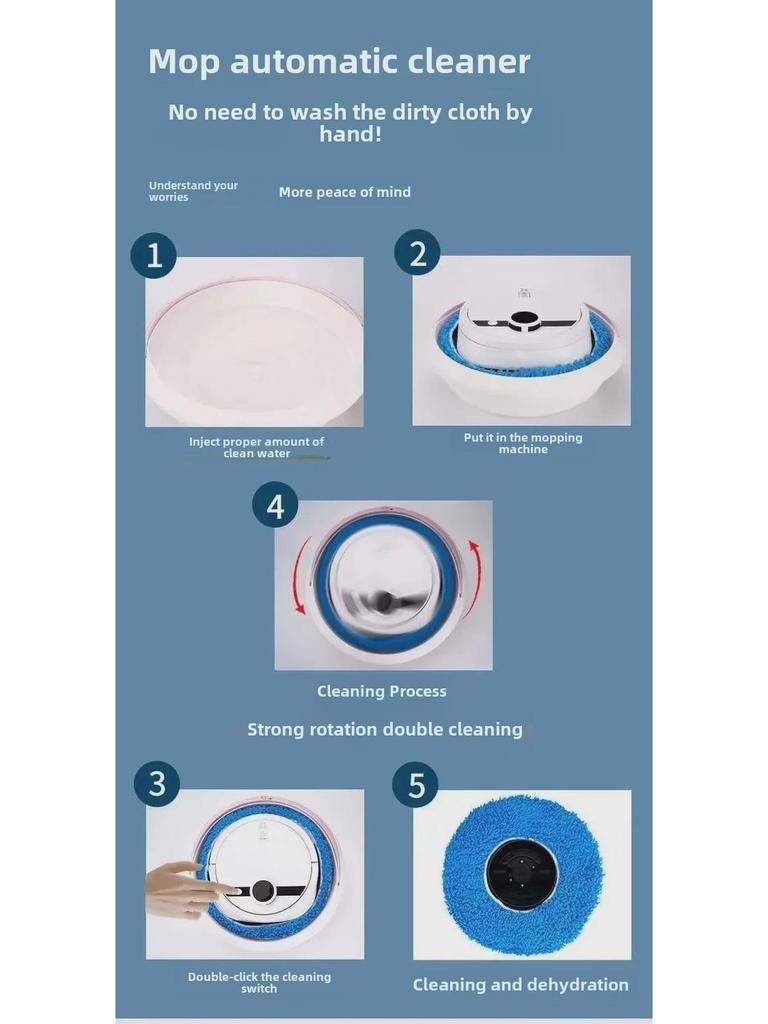 Mop automatic cleaner

No need to wash the dirty cloth by hand!

Understand your worries

More peace of mind

1

Inject proper amount of clean water

2

Put it in the mopping machine

4

Cleaning Process

Strong rotation double cleaning

3

Double-click the cleaning switch

5

Cleaning and dehydration