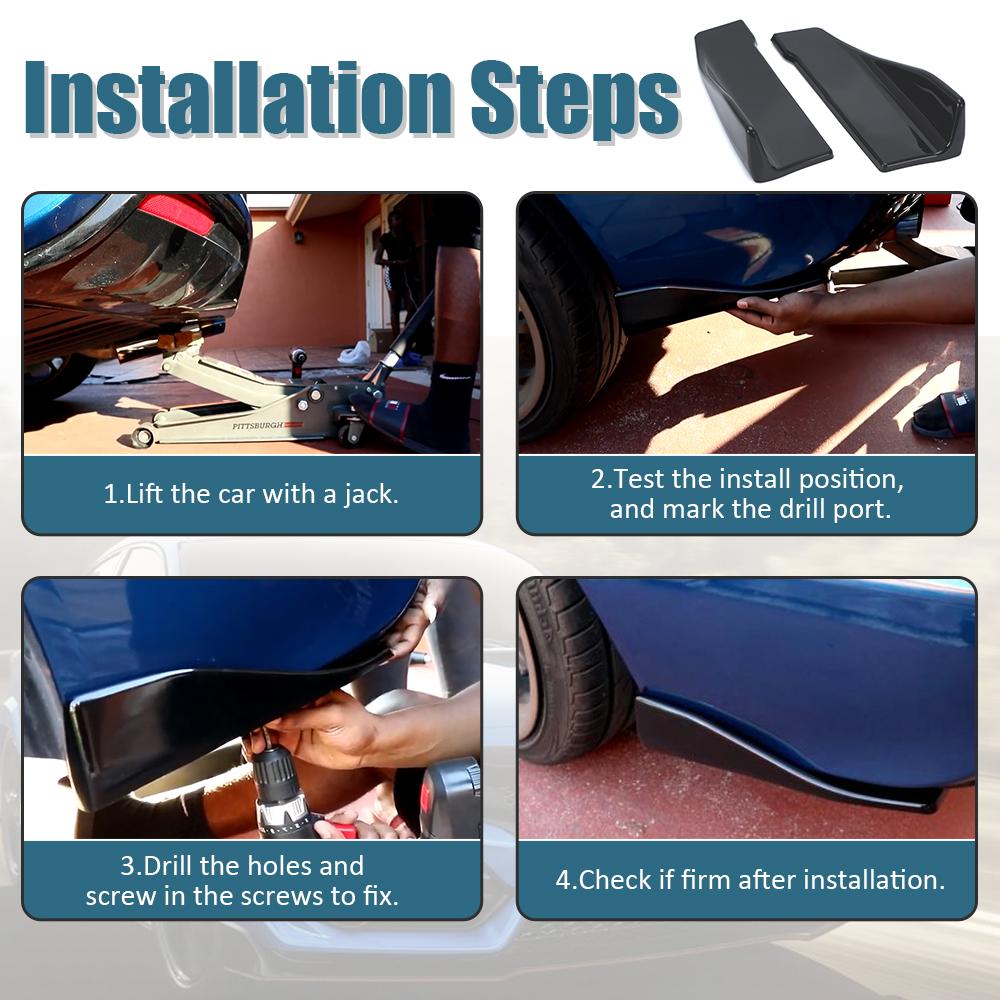 Installation Steps

PITTSBURGH

1.Lift the car with a jack.

2.Test the install position, and mark the drill port.

3.Drill the holes and screw in the screws to fix.

4.Check if firm after installation.