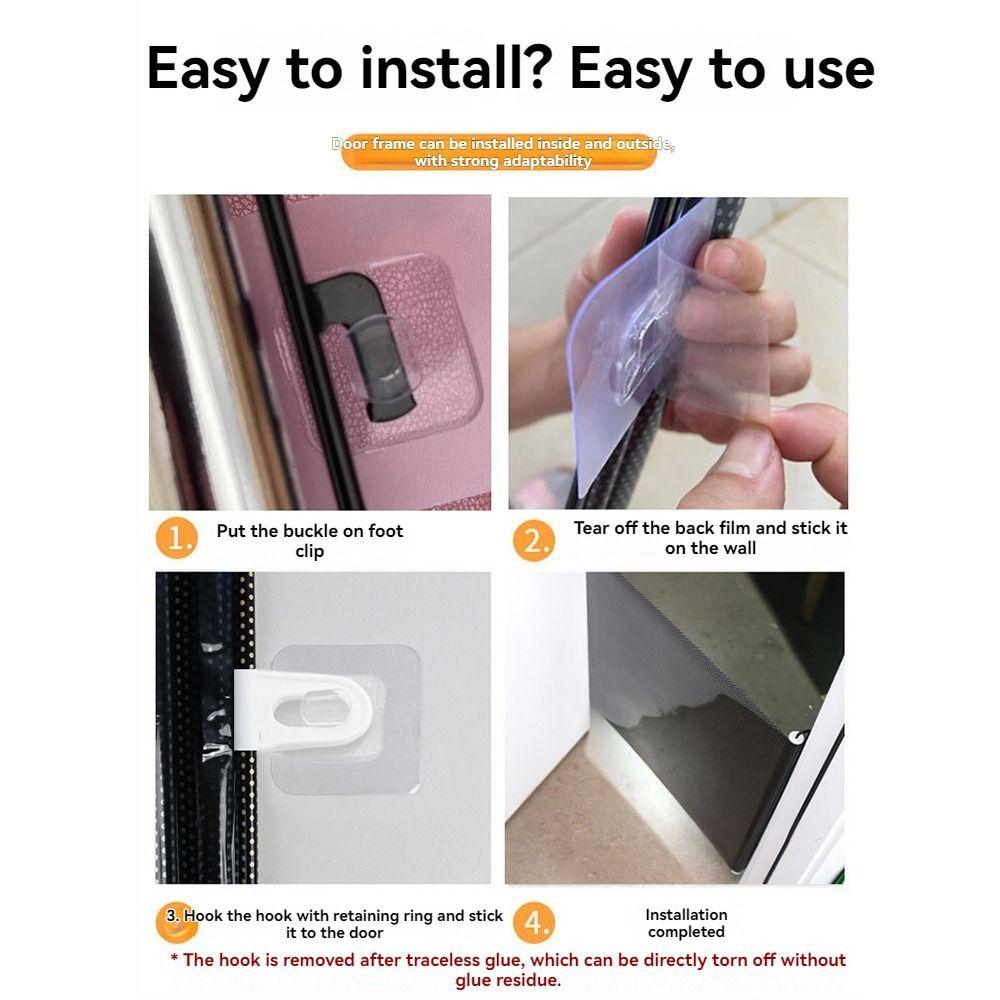 Easy to install? Easy to use

Door frame can be installed inside and outside, with strong adaptability

1. Put the buckle on foot clip

2. Tear off the back film and stick it on the wall

3. Hook the hook with retaining ring and stick it to the door

4. Installation completed

* The hook is removed after traceless glue, which can be directly torn off without glue residue.