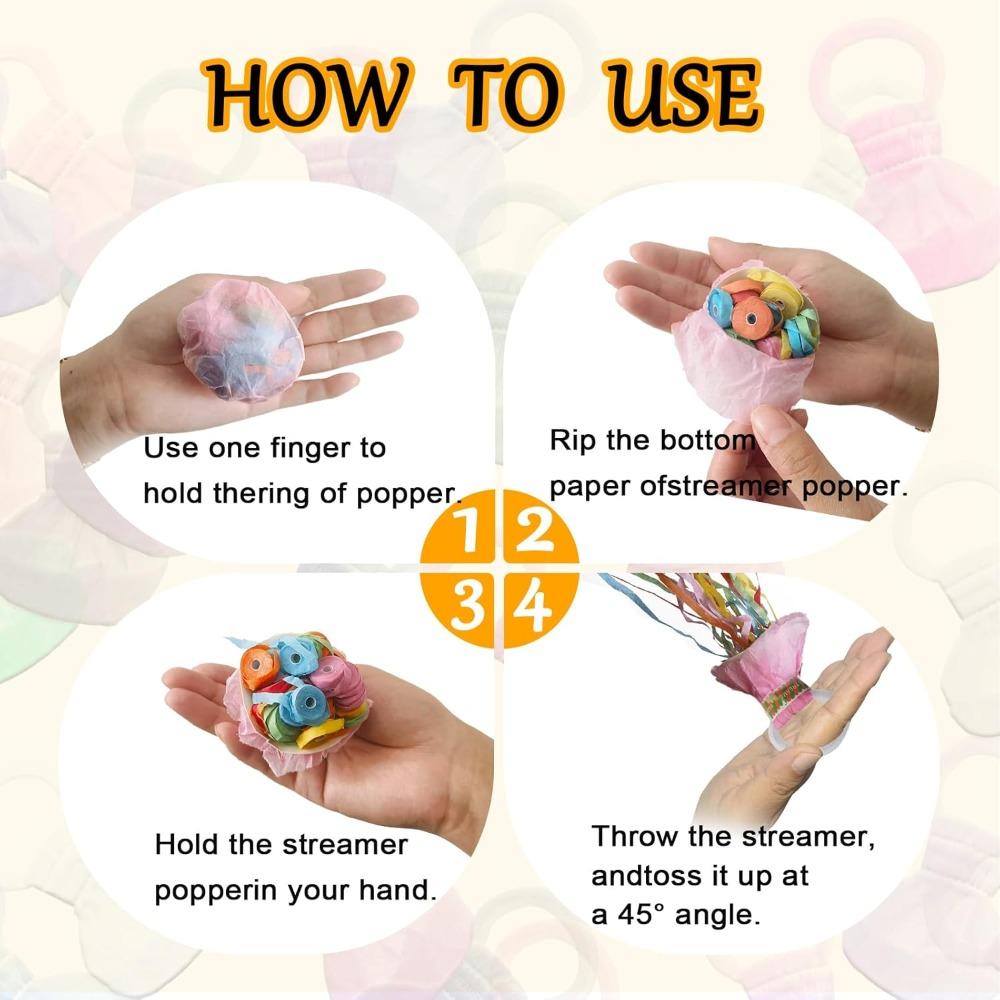 HOW TO USE

Use one finger to hold thering of popper.

Rip the bottom paper ofstreamer popper.

1 2
3 4

Hold the streamer popperin your hand.

Throw the streamer, andtoss it up at a 45° angle.