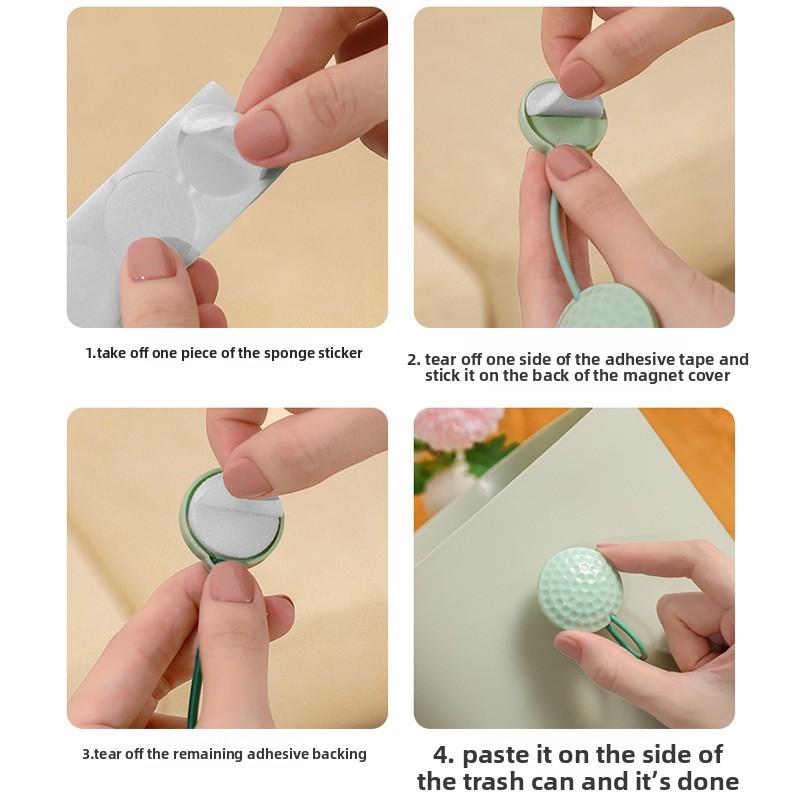 1.take off one piece of the sponge sticker

2. tear off one side of the adhesive tape and stick it on the back of the magnet cover

3.tear off the remaining adhesive backing

4. paste it on the side of the trash can and it's done