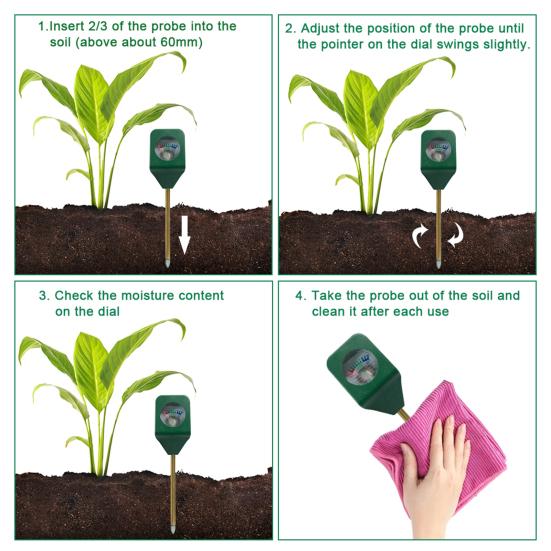 1.Insert 2/3 of the probe into the soil (above about 60mm)

2. Adjust the position of the probe until the pointer on the dial swings slightly.

3. Check the moisture content on the dial

4. Take the probe out of the soil and clean it after each use