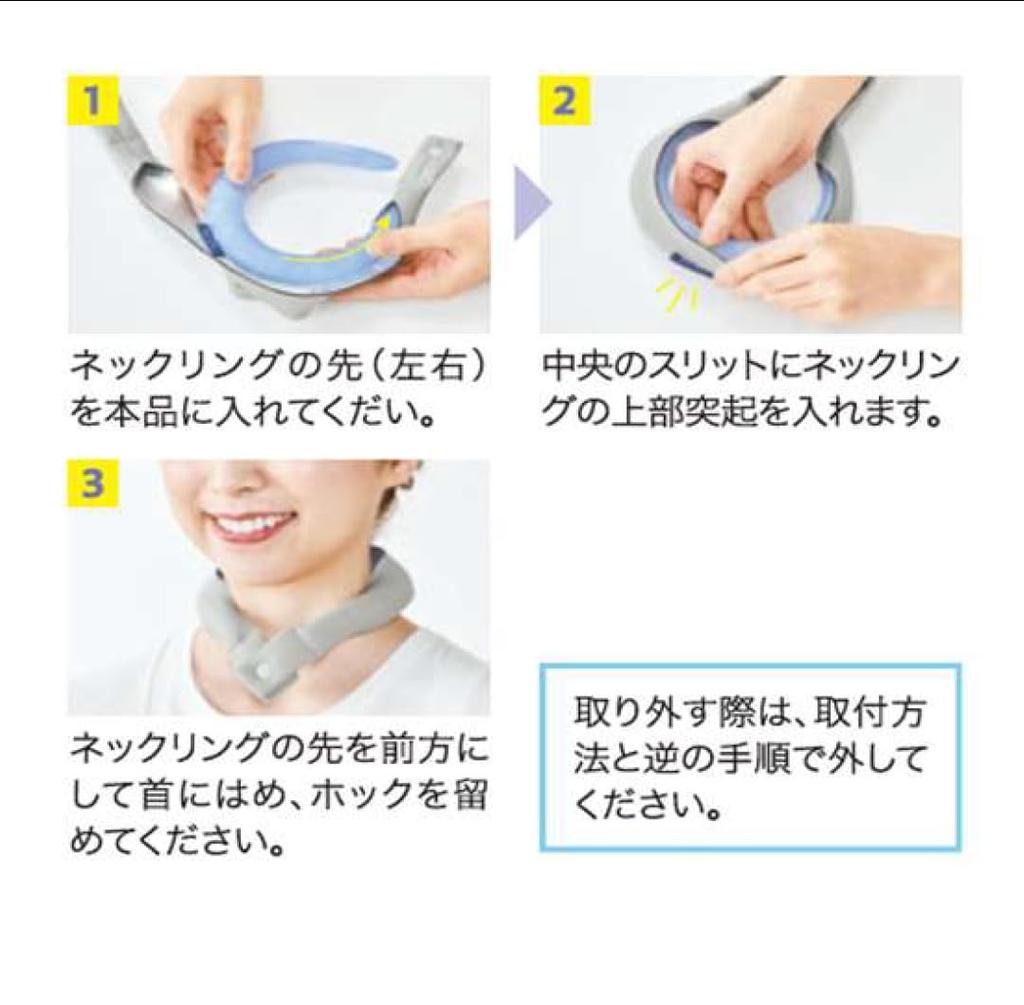 1

ネックリングの先（左右）を本品に入れてくだい。

2

中央のスリットにネックリングの上部突起を入れます。

3

ネックリングの先を前方にして首にはめ、ホックを留めてください。

取り外す際は、取付方法と逆の手順で外してください。