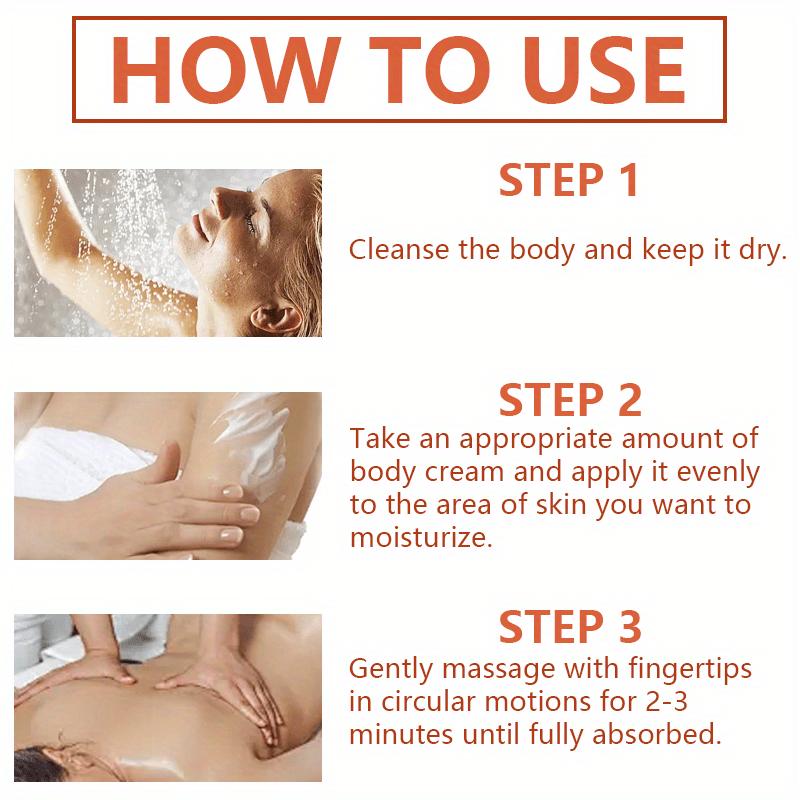 HOW TO USE

STEP 1

Cleanse the body and keep it dry.

STEP 2

Take an appropriate amount of body cream and apply it evenly to the area of skin you want to moisturize.

STEP 3

Gently massage with fingertips in circular motions for 2-3 minutes until fully absorbed.