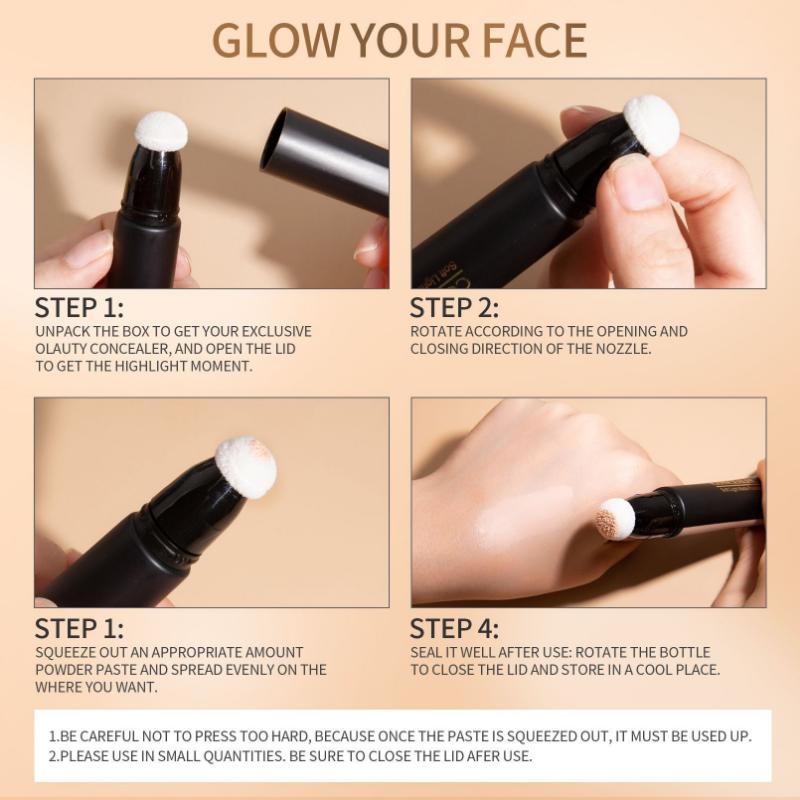 GLOW YOUR FACE

STEP 1:
UNPACK THE BOX TO GET YOUR EXCLUSIVE OLAUTY CONCEALER, AND OPEN THE LID TO GET THE HIGHLIGHT MOMENT.

STEP 2:
ROTATE ACCORDING TO THE OPENING AND CLOSING DIRECTION OF THE NOZZLE.

STEP 1:
SQUEEZE OUT AN APPROPRIATE AMOUNT POWDER PASTE AND SPREAD EVENLY ON THE WHERE YOU WANT.

STEP 4:
SEAL IT WELL AFTER USE: ROTATE THE BOTTLE TO CLOSE THE LID AND STORE IN A COOL PLACE.

1.BE CAREFUL NOT TO PRESS TOO HARD, BECAUSE ONCE THE PASTE IS SQUEEZED OUT, IT MUST BE USED UP.
2.PLEASE USE IN SMALL QUANTITIES. BE SURE TO CLOSE THE LID AFER USE.