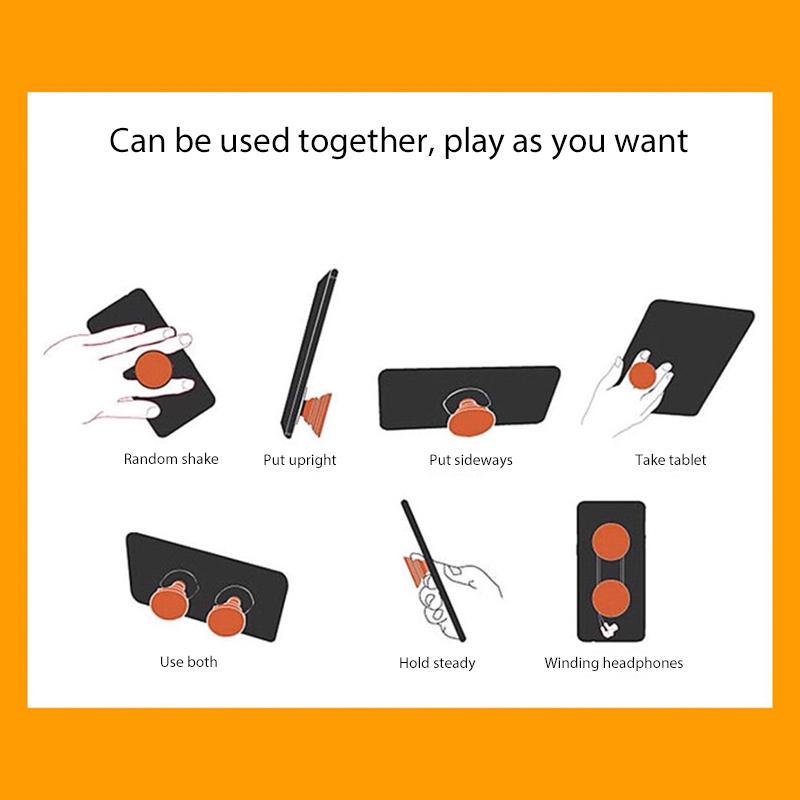 Can be used together, play as you want

Random shake

Put upright

Put sideways

Take tablet

Use both

Hold steady

Winding headphones