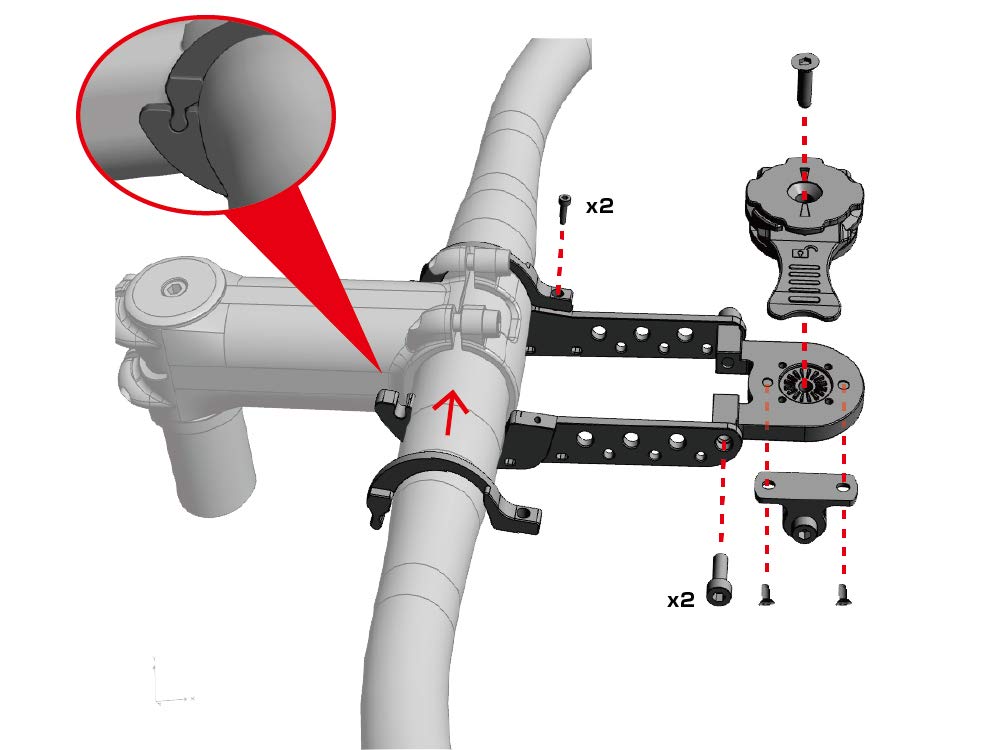 x2

x2