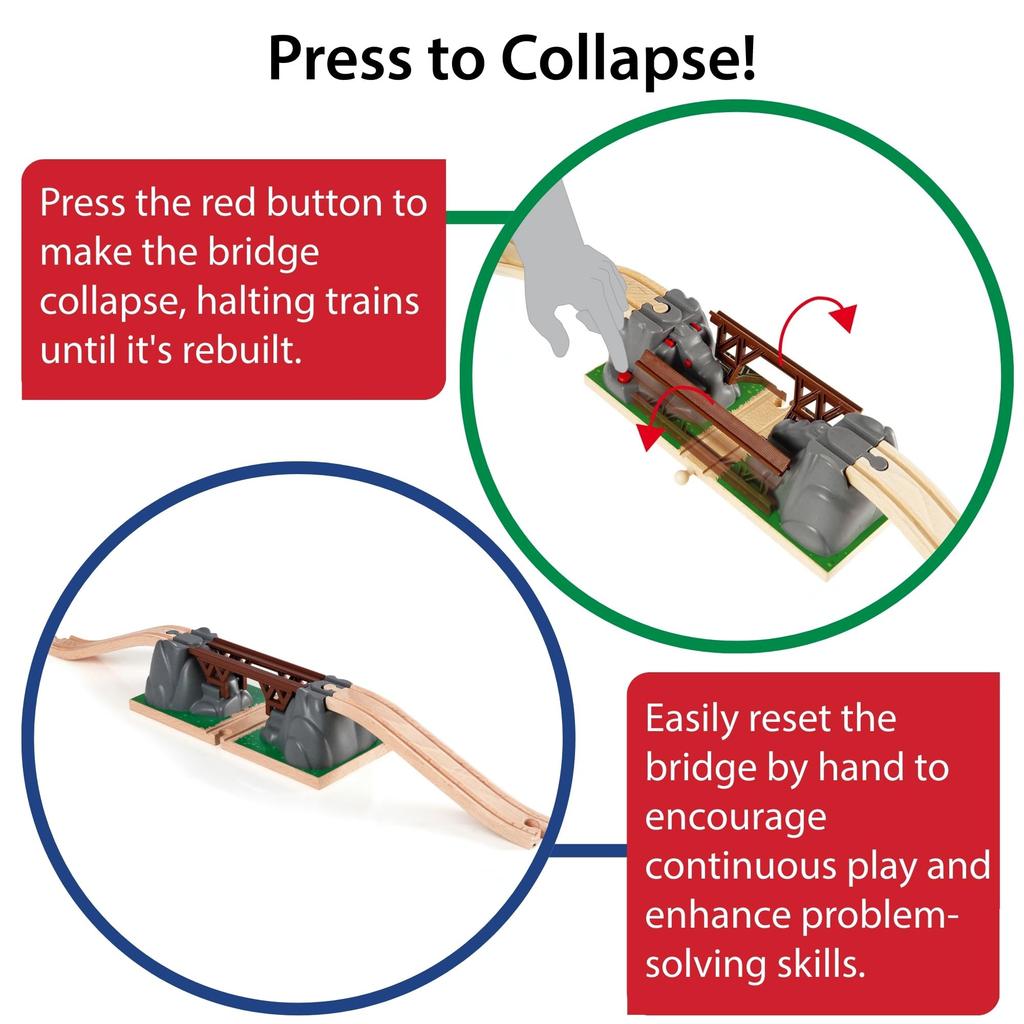 Press to Collapse!

Press the red button to make the bridge collapse, halting trains until it's rebuilt.

Easily reset the bridge by hand to encourage continuous play and enhance problem-solving skills.