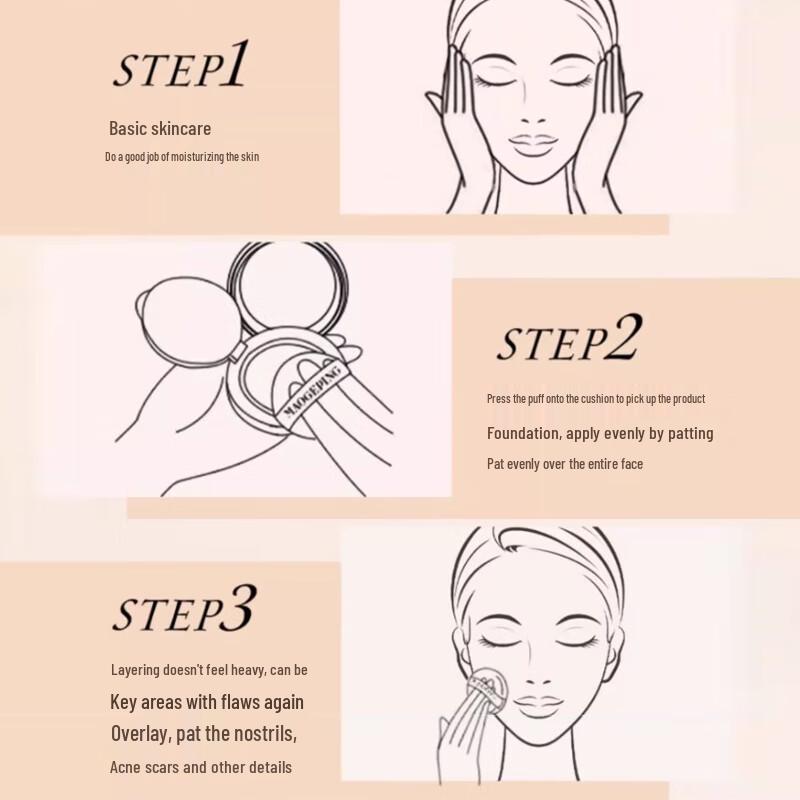 STEP1

Basic skincare

Do a good job of moisturizing the skin

MAOGEPING

STEP2

Press the puff onto the cushion to pick up the product

Foundation, apply evenly by patting

Pat evenly over the entire face

STEP3

Layering doesn't feel heavy, can be

Key areas with flaws again

Overlay, pat the nostrils,

Acne scars and other details