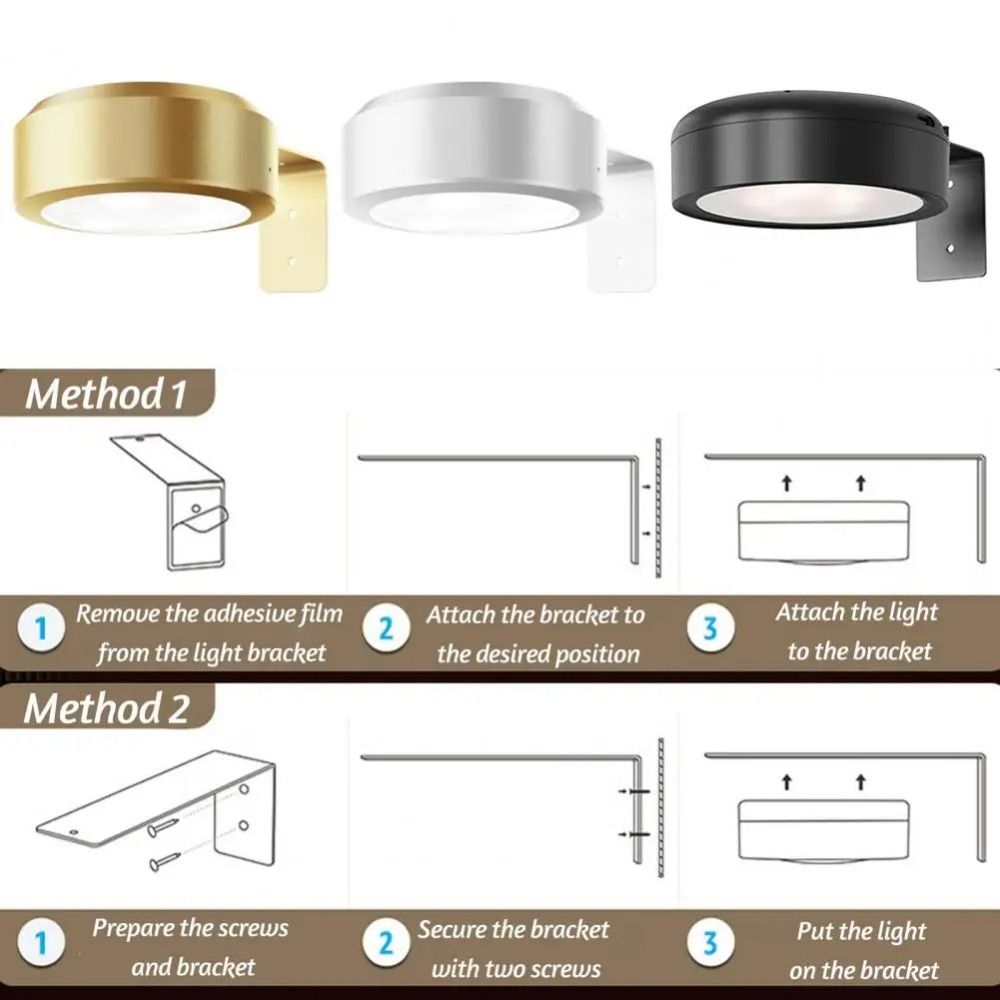 Method 1

1 Remove the adhesive film from the light bracket

2 Attach the bracket to the desired position

3 Attach the light to the bracket

Method 2

1 Prepare the screws and bracket

2 Secure the bracket with two screws

3 Put the light on the bracket