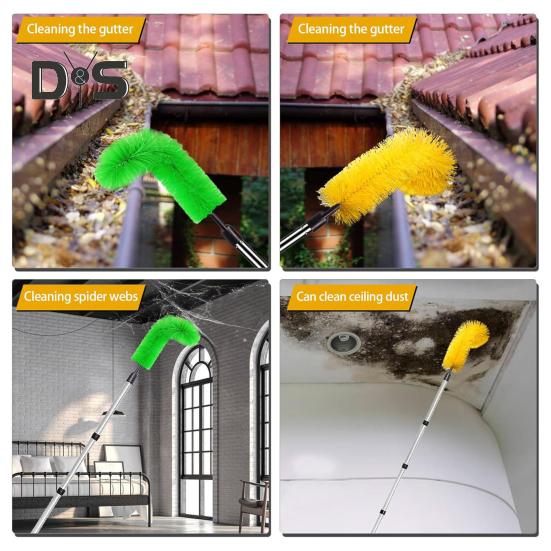 Cleaning the gutter

D&S

Cleaning the gutter

Cleaning spider webs

Can clean ceiling dust