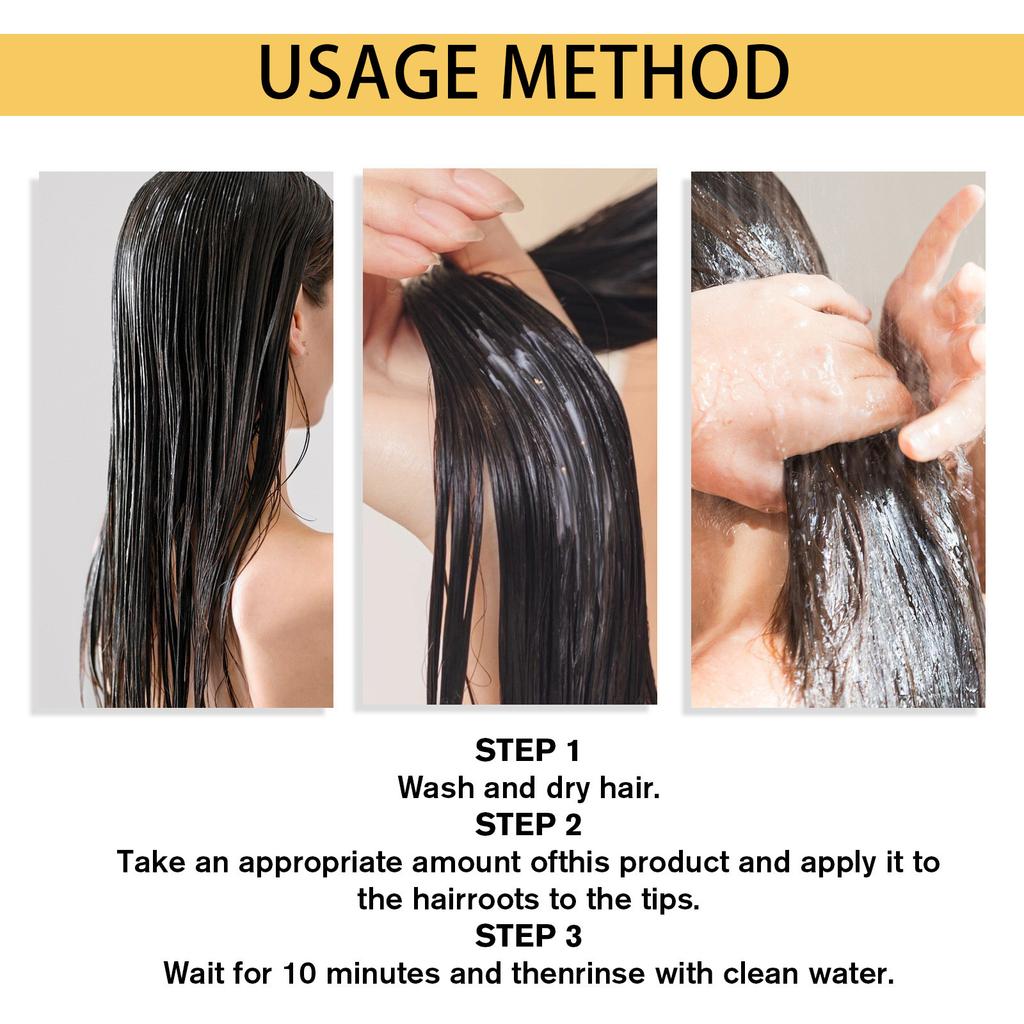 USAGE METHOD

STEP 1
Wash and dry hair.
STEP 2
Take an appropriate amount ofthis product and apply it to the hairroots to the tips.
STEP 3
Wait for 10 minutes and thenrinse with clean water.