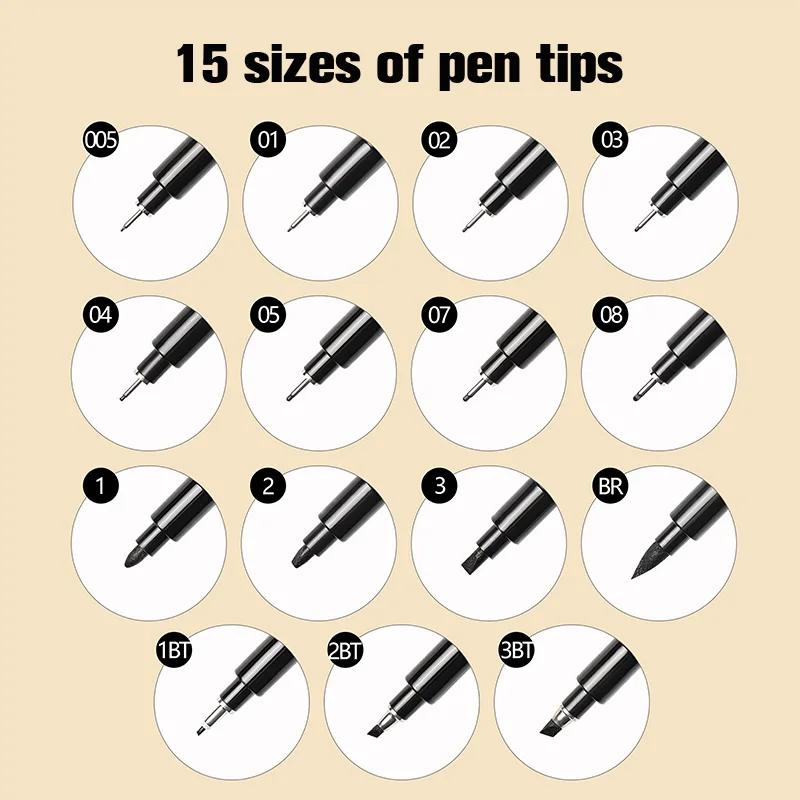 15 sizes of pen tips

005 01 02 03

04 05 07 08

1 2 3 BR

1BT 2BT 3BT