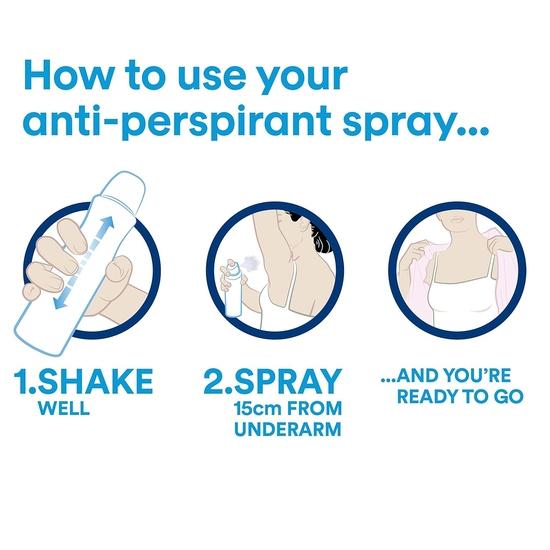 How to use your anti-perspirant spray...

1.SHAKE
WELL

2.SPRAY
15cm FROM UNDERARM

...AND YOU'RE READY TO GO