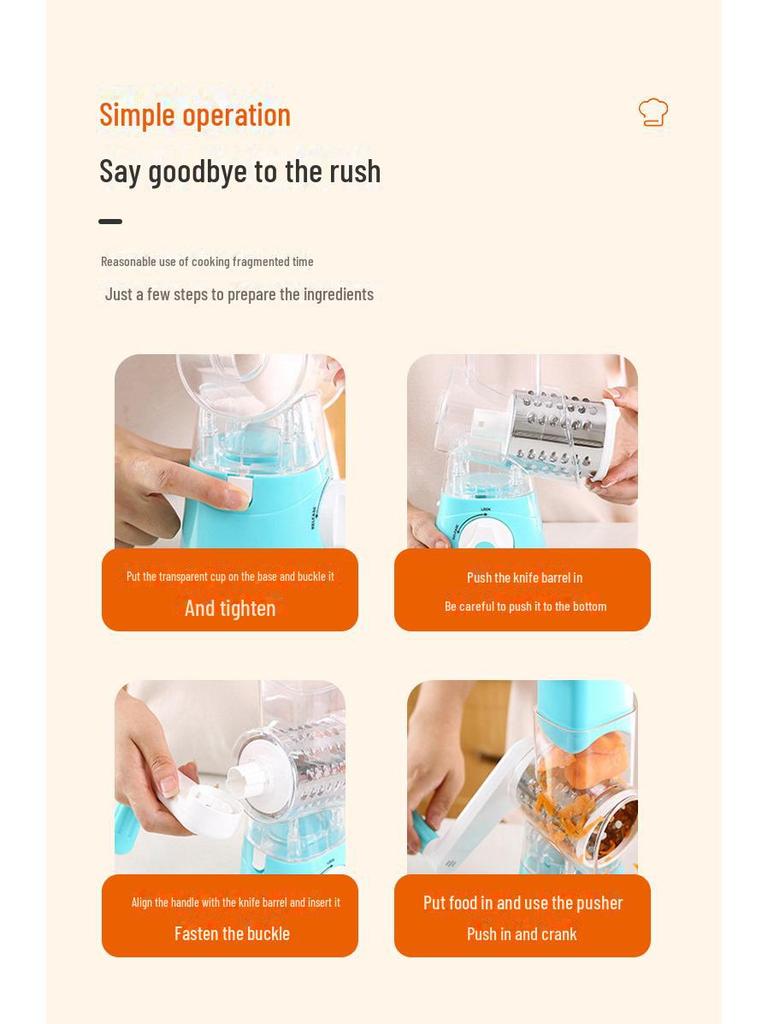 Simple operation

Say goodbye to the rush

Reasonable use of cooking fragmented time

Just a few steps to prepare the ingredients

Put the transparent cup on the base and buckle it
And tighten

Push the knife barrel in
Be careful to push it to the bottom

Align the handle with the knife barrel and insert it
Fasten the buckle

Put food in and use the pusher
Push in and crank