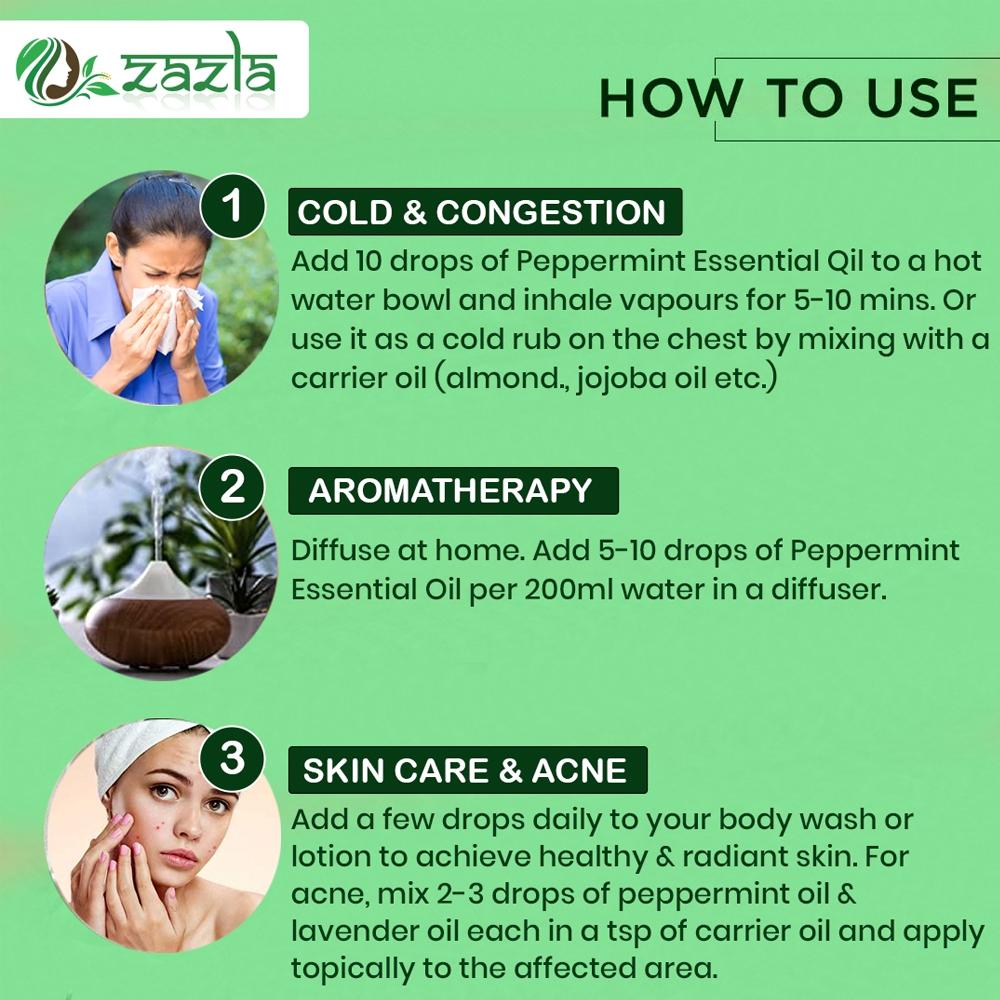 zazla

HOW TO USE

1
COLD & CONGESTION
Add 10 drops of Peppermint Essential Qil to a hot water bowl and inhale vapours for 5-10 mins. Or use it as a cold rub on the chest by mixing with a carrier oil (almond., jojoba oil etc.)

2
AROMATHERAPY
Diffuse at home. Add 5-10 drops of Peppermint Essential Oil per 200ml water in a diffuser.

3
SKIN CARE & ACNE
Add a few drops daily to your body wash or lotion to achieve healthy & radiant skin. For acne, mix 2-3 drops of peppermint oil & lavender oil each in a tsp of carrier oil and apply topically to the affected area.