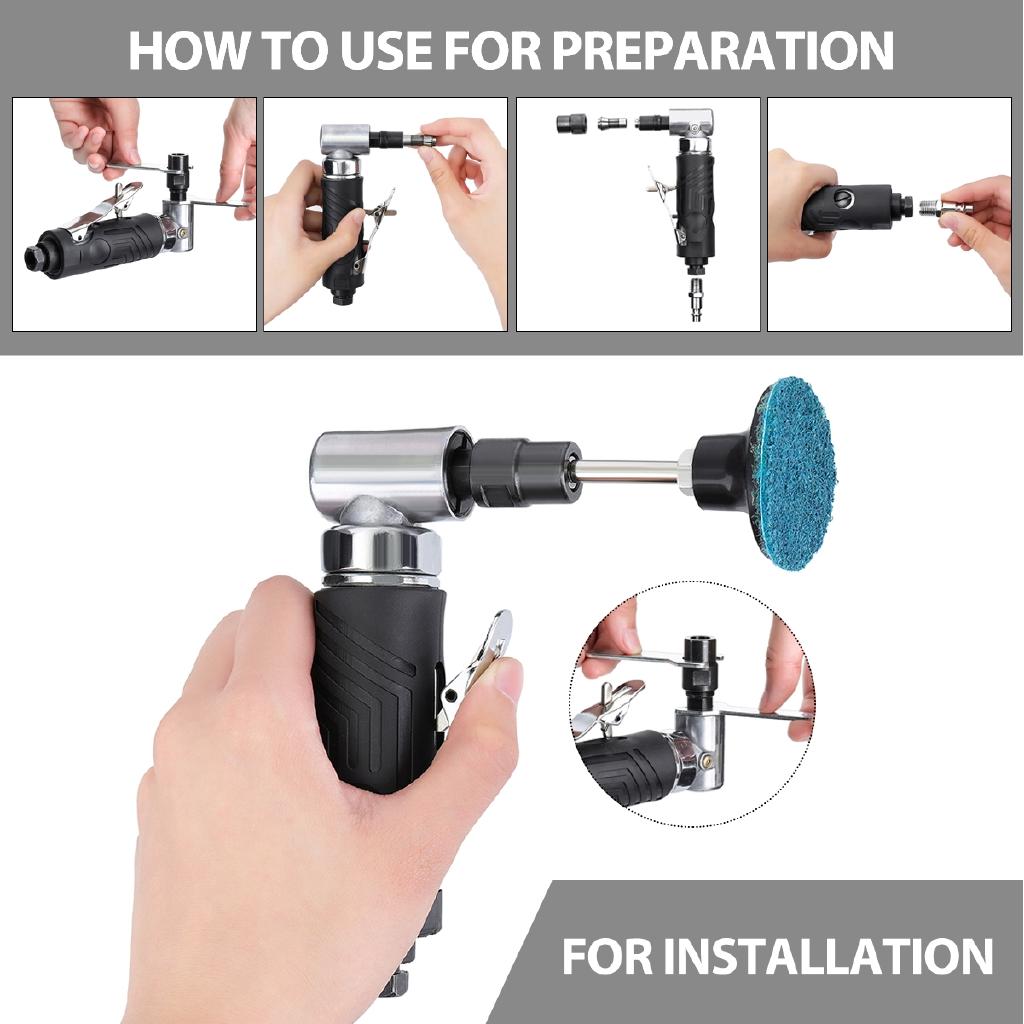 HOW TO USE FOR PREPARATION

FOR INSTALLATION