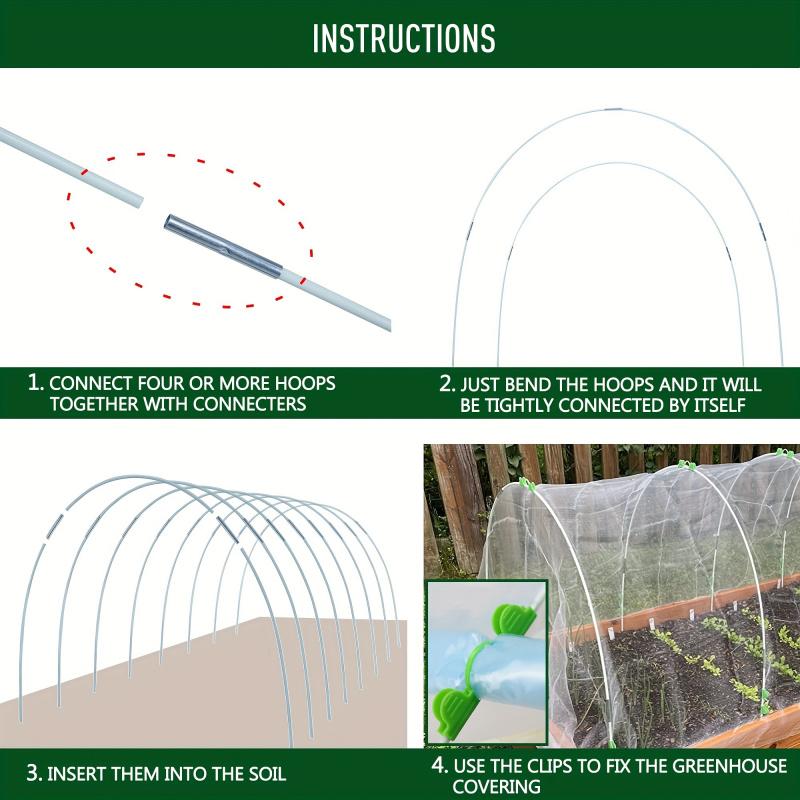 INSTRUCTIONS

1. CONNECT FOUR OR MORE HOOPS TOGETHER WITH CONNECTERS

2. JUST BEND THE HOOPS AND IT WILL BE TIGHTLY CONNECTED BY ITSELF

3. INSERT THEM INTO THE SOIL

4. USE THE CLIPS TO FIX THE GREENHOUSE COVERING