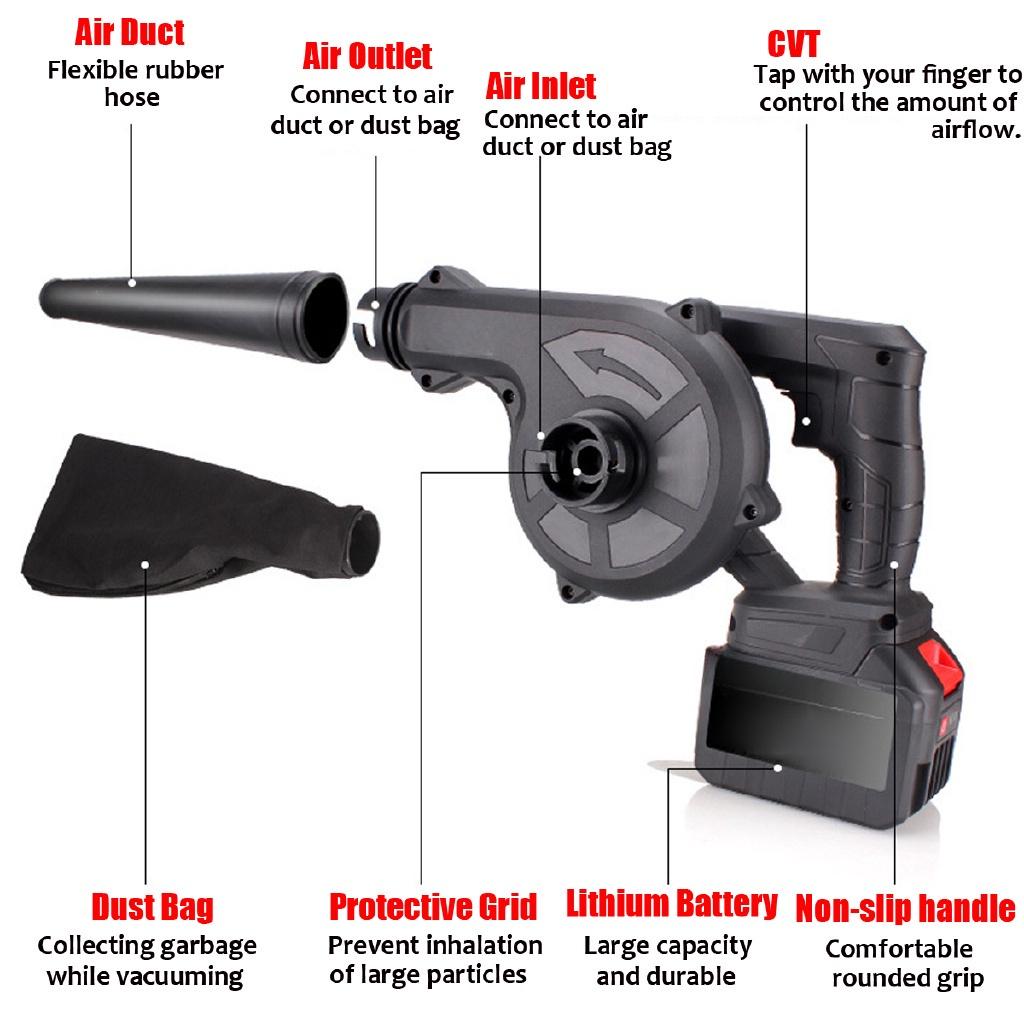 Air Duct
Flexible rubber hose

Air Outlet
Connect to air duct or dust bag

Air Inlet
Connect to air duct or dust bag

CVT
Tap with your finger to control the amount of airflow.

Dust Bag
Collecting garbage while vacuuming

Protective Grid
Prevent inhalation of large particles

Lithium Battery
Large capacity and durable

Non-slip handle
Comfortable rounded grip