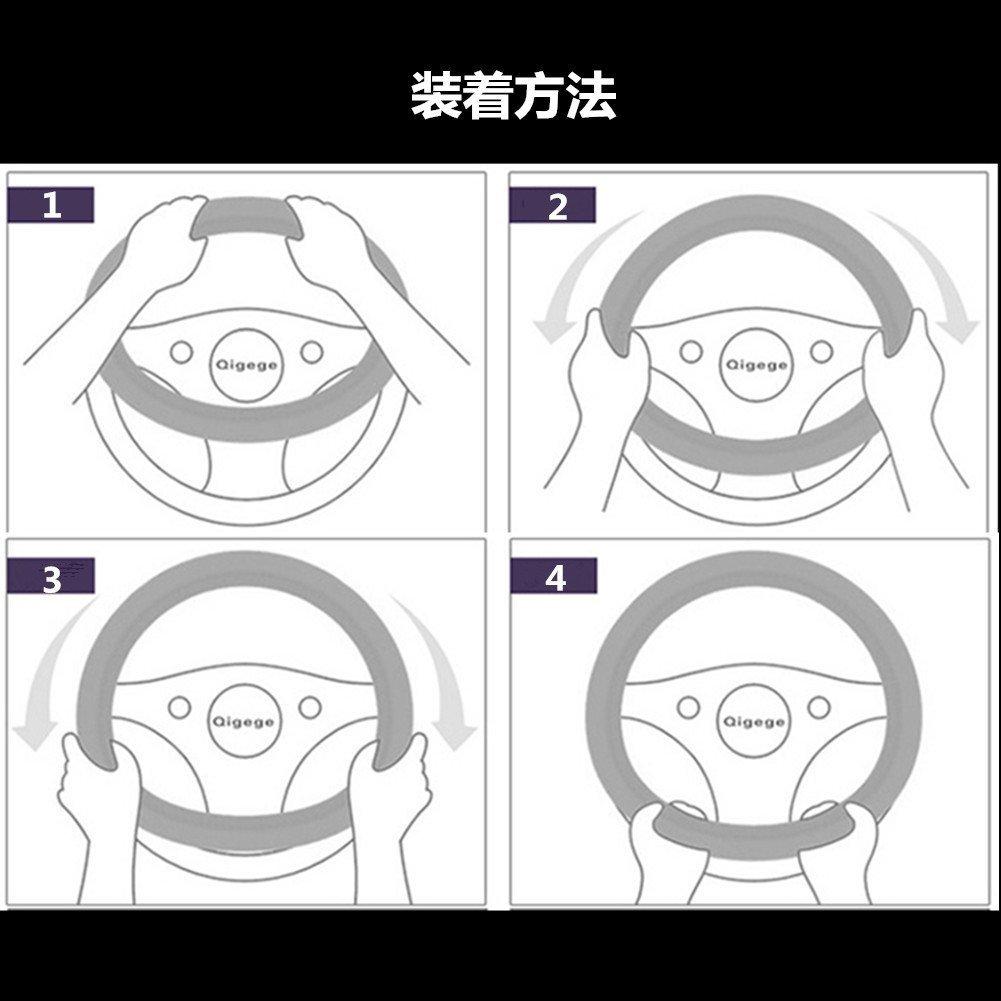 装着方法

1

Qigege

2

Qigege

3

Qigege

4

Qigege