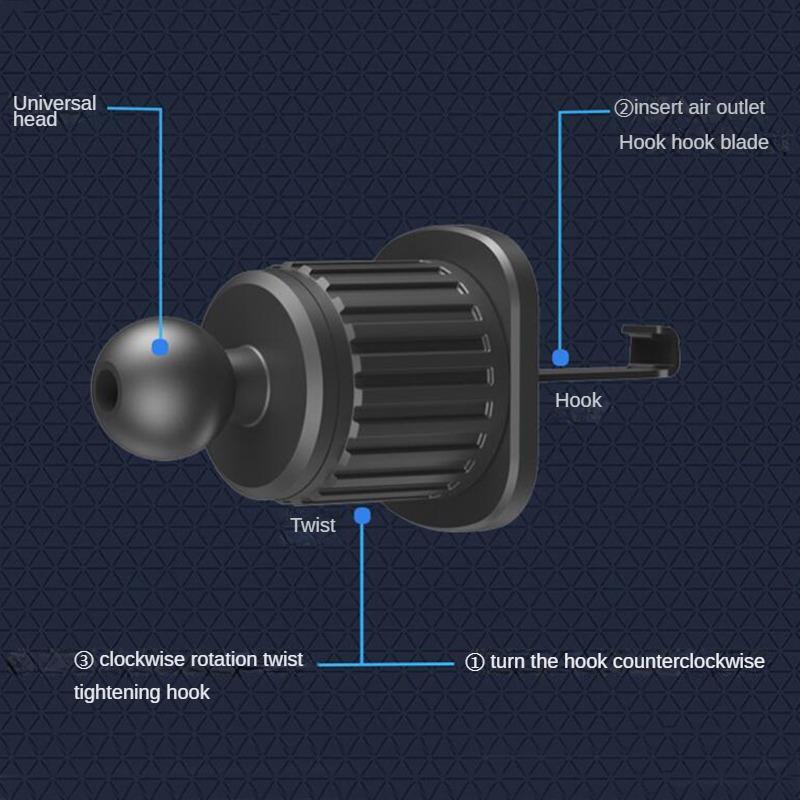 Universal head

②insert air outlet
Hook hook blade

Hook

Twist

③ clockwise rotation twist tightening hook

① turn the hook counterclockwise