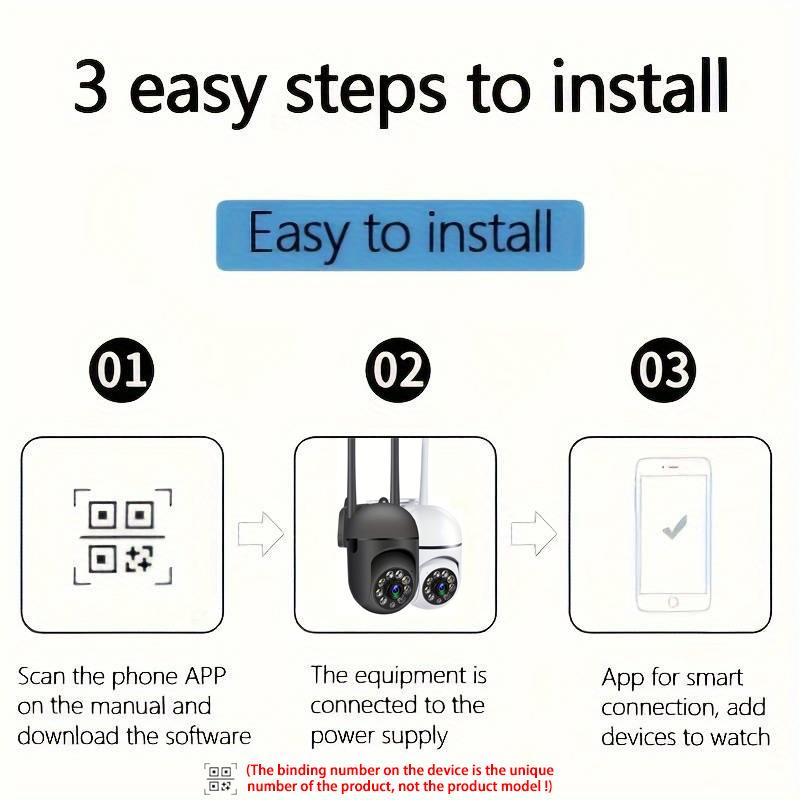 3 easy steps to install

Easy to install

01

02

03

Scan the phone APP on the manual and download the software

The equipment is connected to the power supply

App for smart connection, add devices to watch

(The binding number on the device is the unique number of the product, not the product model !)