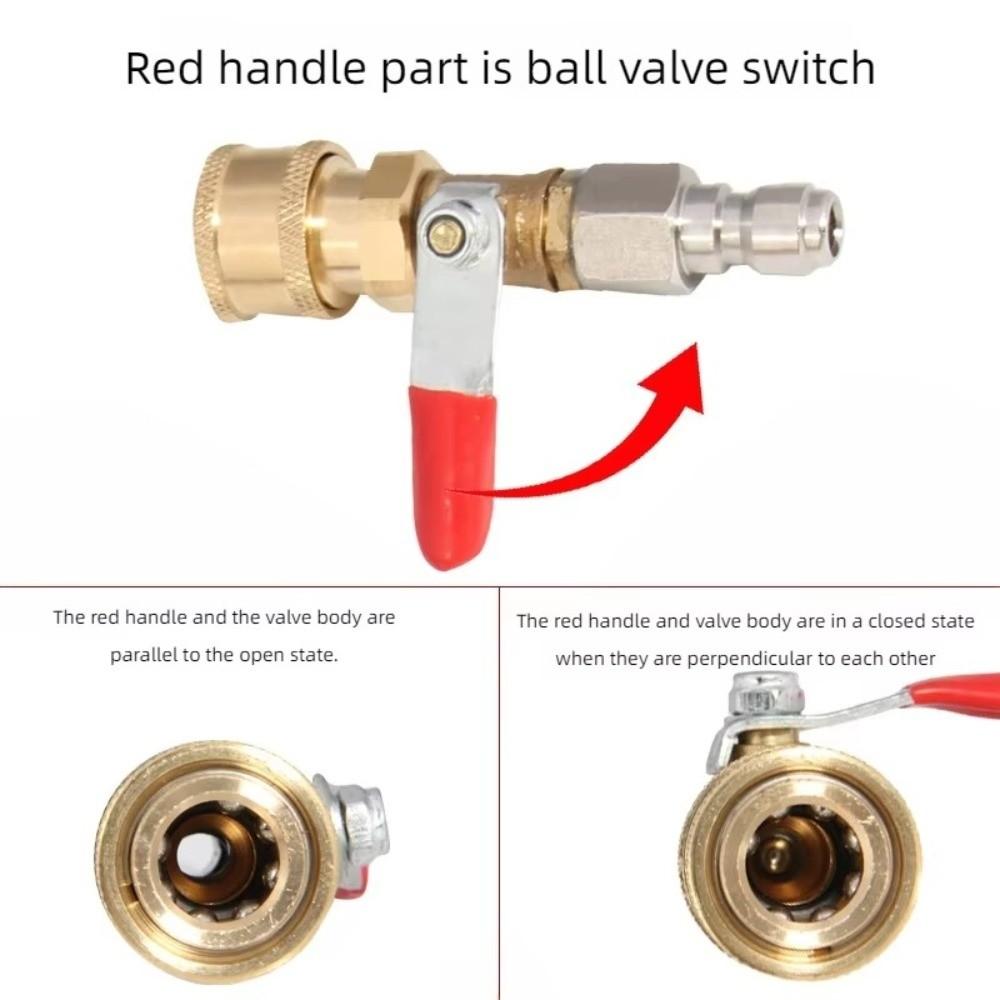 Red handle part is ball valve switch

The red handle and the valve body are parallel to the open state.

The red handle and valve body are in a closed state when they are perpendicular to each other