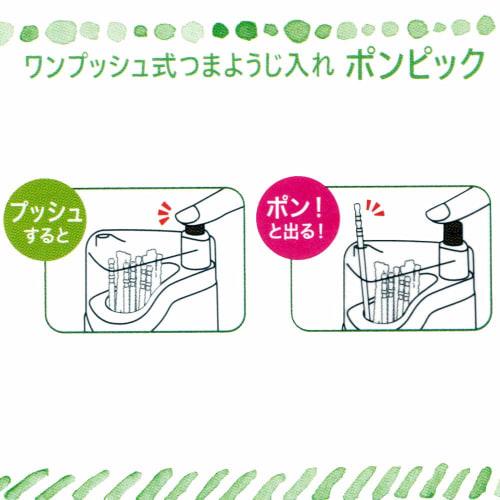 ワンプッシュ式つまようじ入れ ポンピック

プッシュすると

ポン！と出る！