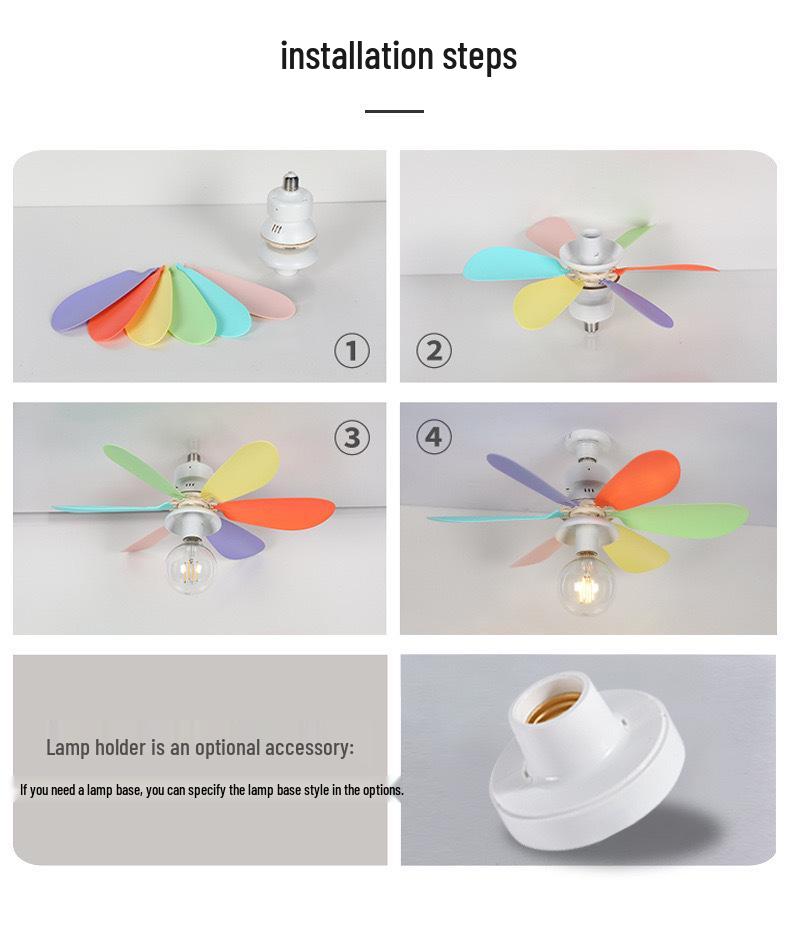 installation steps

①

②

③

④

Lamp holder is an optional accessory:

If you need a lamp base, you can specify the lamp base style in the options.