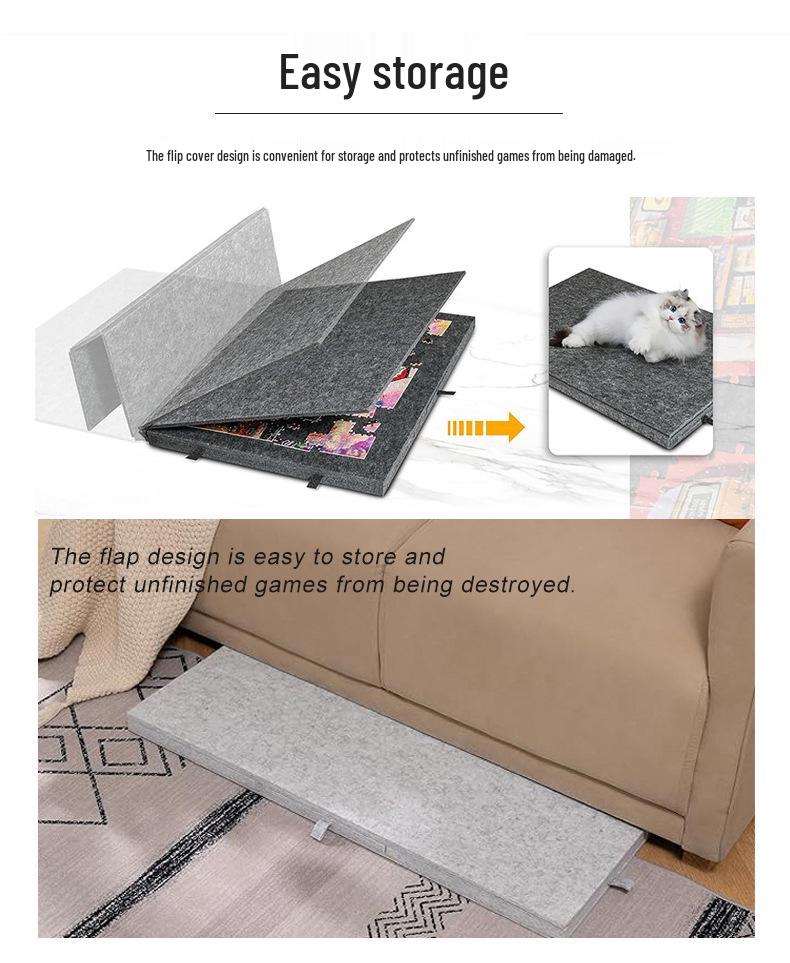 Easy storage

The flip cover design is convenient for storage and protects unfinished games from being damaged.

The flap design is easy to store and protect unfinished games from being destroyed.