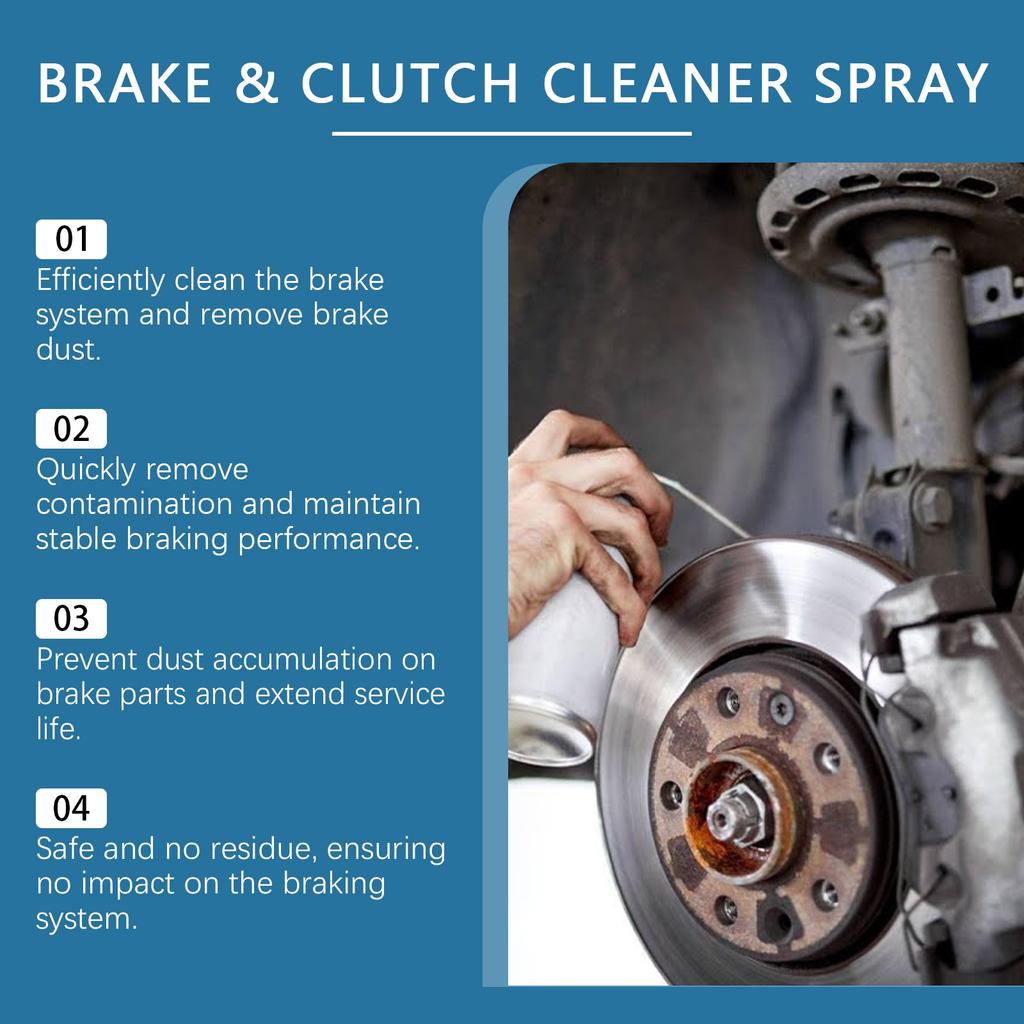 BRAKE & CLUTCH CLEANER SPRAY

01
Efficiently clean the brake system and remove brake dust.

02
Quickly remove contamination and maintain stable braking performance.

03
Prevent dust accumulation on brake parts and extend service life.

04
Safe and no residue, ensuring no impact on the braking system.