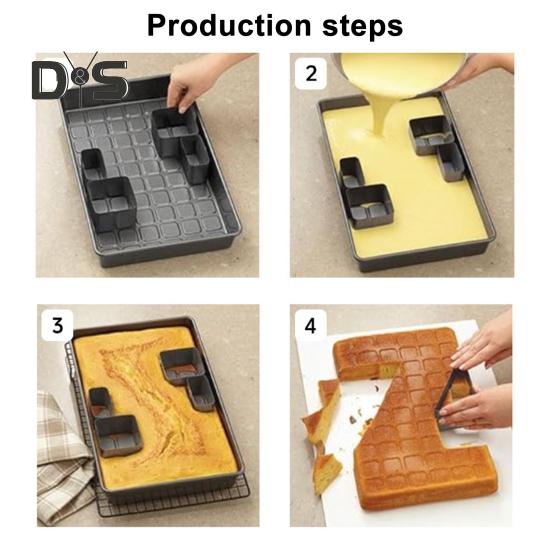 Production steps

D&S

2

3

4