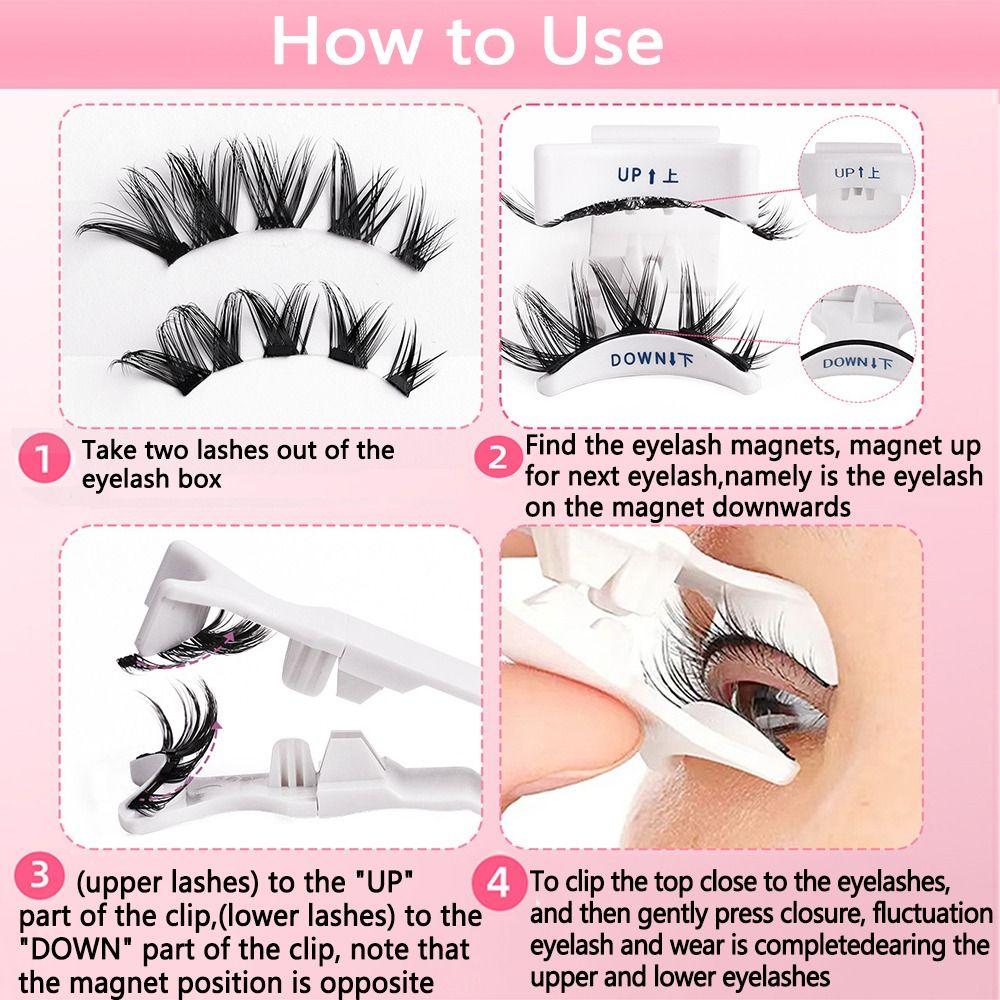 How to Use

UP↑上

UP↑上

DOWN↓下

DOWN↓下

1 Take two lashes out of the eyelash box

2 Find the eyelash magnets, magnet up for next eyelash,namely is the eyelash on the magnet downwards

3 (upper lashes) to the "UP" part of the clip,(lower lashes) to the "DOWN" part of the clip, note that the magnet position is opposite

4 To clip the top close to the eyelashes, and then gently press closure, fluctuation eyelash and wear is completedearing the upper and lower eyelashes