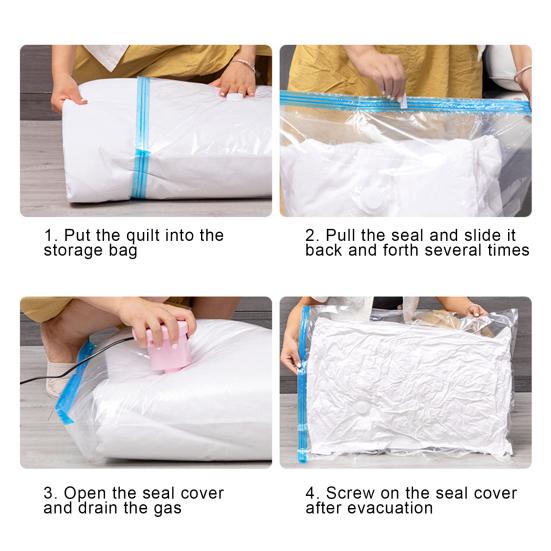 1. Put the quilt into the storage bag

2. Pull the seal and slide it back and forth several times

3. Open the seal cover and drain the gas

4. Screw on the seal cover after evacuation