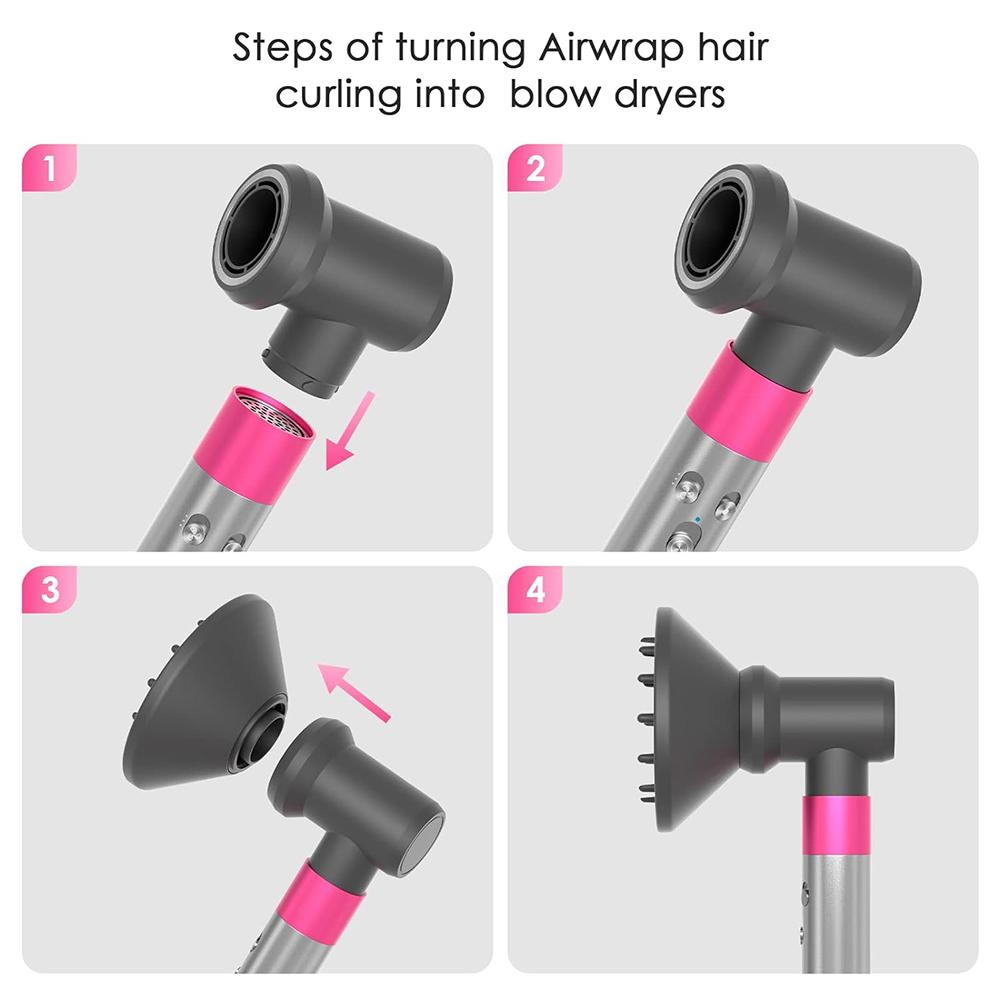 Steps of turning Airwrap hair curling into  blow dryers

1

2

3

4