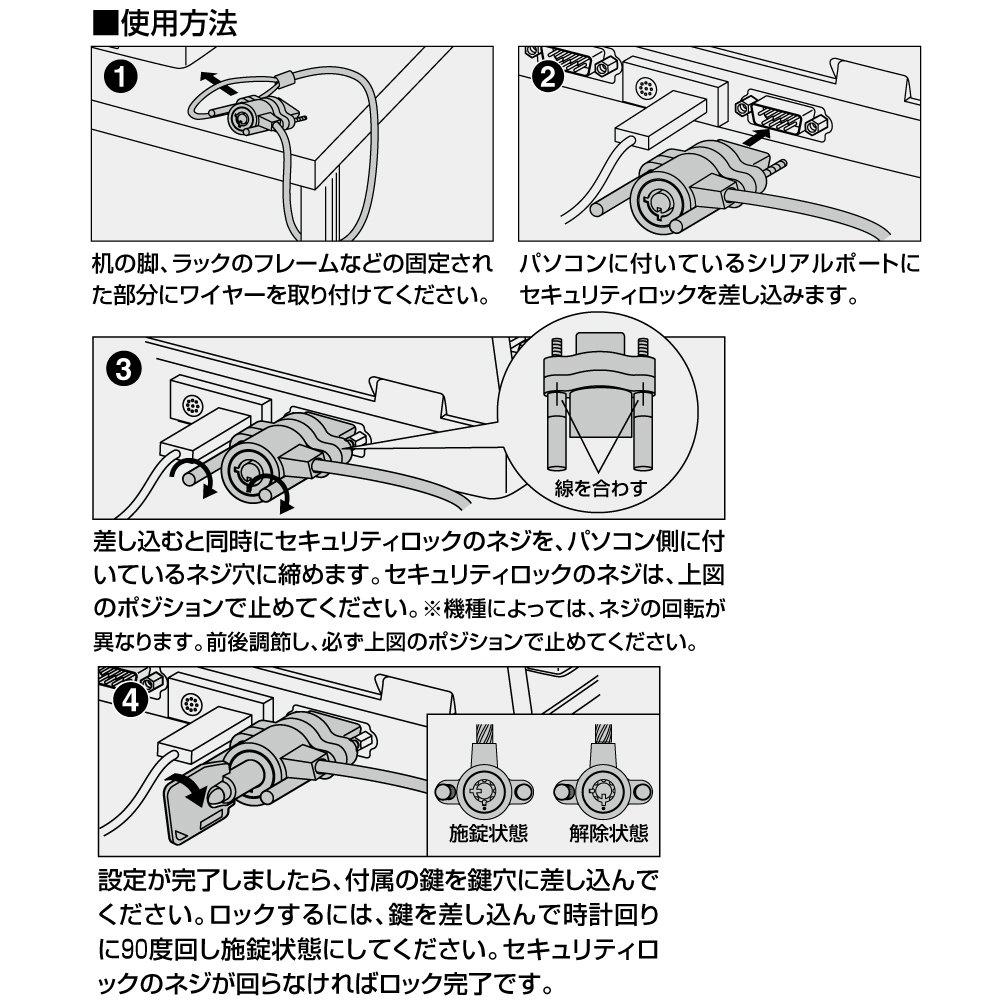 ■使用方法

❶

机の脚、ラックのフレームなどの固定された部分にワイヤーを取り付けてください。

❷

パソコンに付いているシリアルポートにセキュリティロックを差し込みます。

❸

線を合わす

差し込むと同時にセキュリティロックのネジを、パソコン側に付いているネジ穴に締めます。セキュリティロックのネジは、上図のポジションで止めてください。※機種によっては、ネジの回転が異なります。前後調節し、必ず上図のポジションで止めてください。

❹

施錠状態　解除状態

設定が完了しましたら、付属の鍵を鍵穴に差し込んでください。ロックするには、鍵を差し込んで時計回りに90度回し施錠状態にしてください。セキュリティロックのネジが回らなければロック完了です。