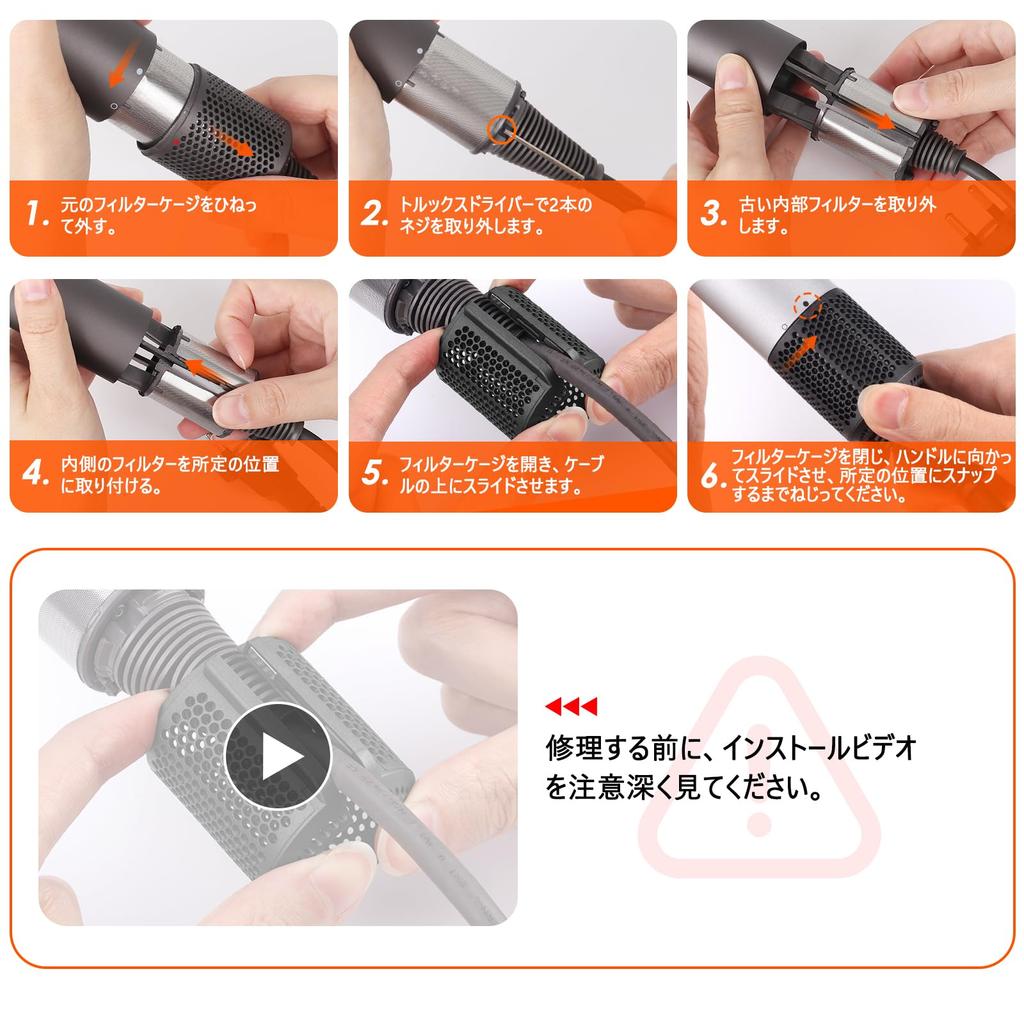 1. 元のフィルターケージをひねって外す。

2. トルックスドライバーで2本のネジを取り外します。

3. 古い内部フィルターを取り外します。

4. 内側のフィルターを所定の位置に取り付ける。

5. フィルターケージを開き、ケーブルの上にスライドさせます。

6. フィルターケージを閉じ、ハンドルに向かってスライドさせ、所定の位置にスナップするまでねじってください。

修理する前に、インストールビデオを注意深く見てください。