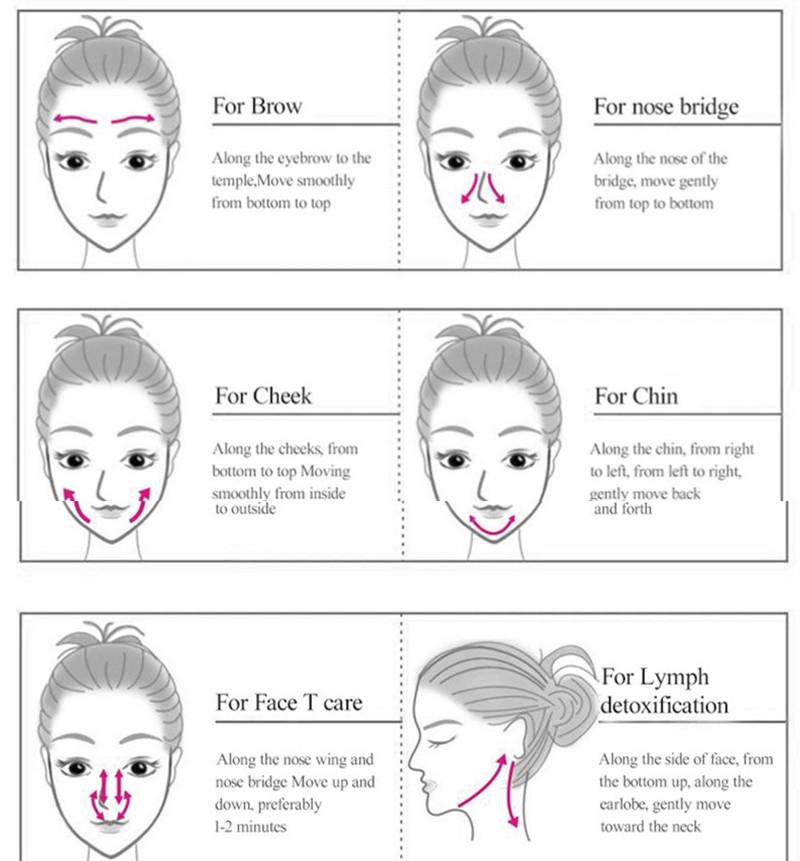 For Brow

Along the eyebrow to the temple,Move smoothly from bottom to top

For nose bridge

Along the nose of the bridge, move gently from top to bottom

For Cheek

Along the cheeks, from bottom to top Moving smoothly from inside to outside

For Chin

Along the chin, from right to left, from left to right, gently move back and forth

For Face T care

Along the nose wing and nose bridge Move up and down, preferably 1-2 minutes

For Lymph detoxification

Along the side of face, from the bottom up, along the earlobe, gently move toward the neck