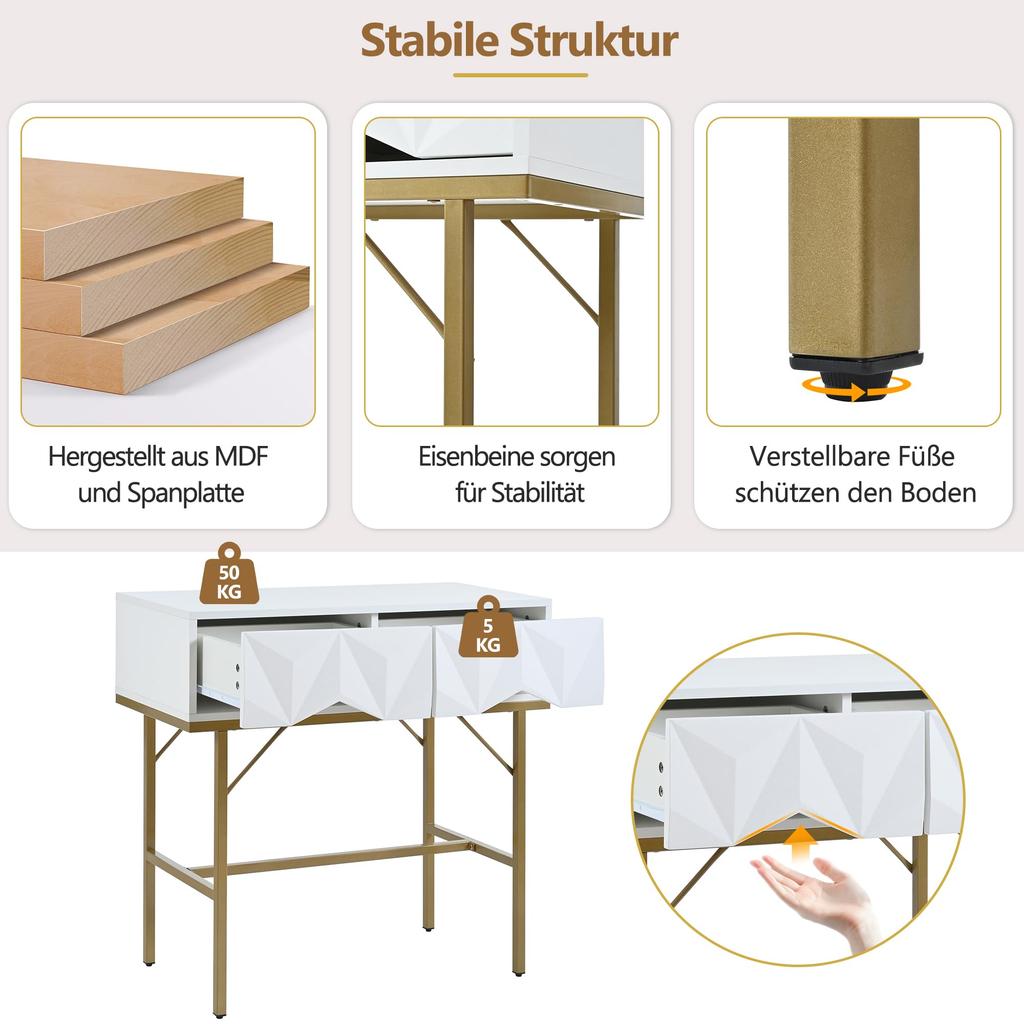 Stabile Struktur

Hergestellt aus MDF und Spanplatte

Eisenbeine sorgen für Stabilität

Verstellbare Füße schützen den Boden

50 KG

5 KG