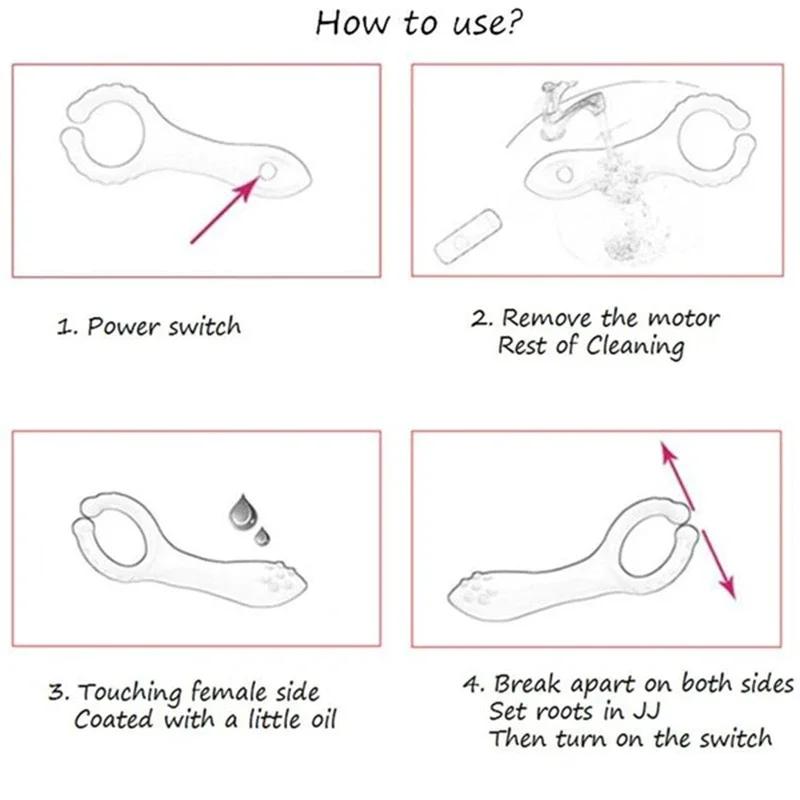 How to use?

1. Power switch

2. Remove the motor
Rest of Cleaning

3. Touching female side
Coated with a little oil

4. Break apart on both sides
Set roots in JJ
Then turn on the switch