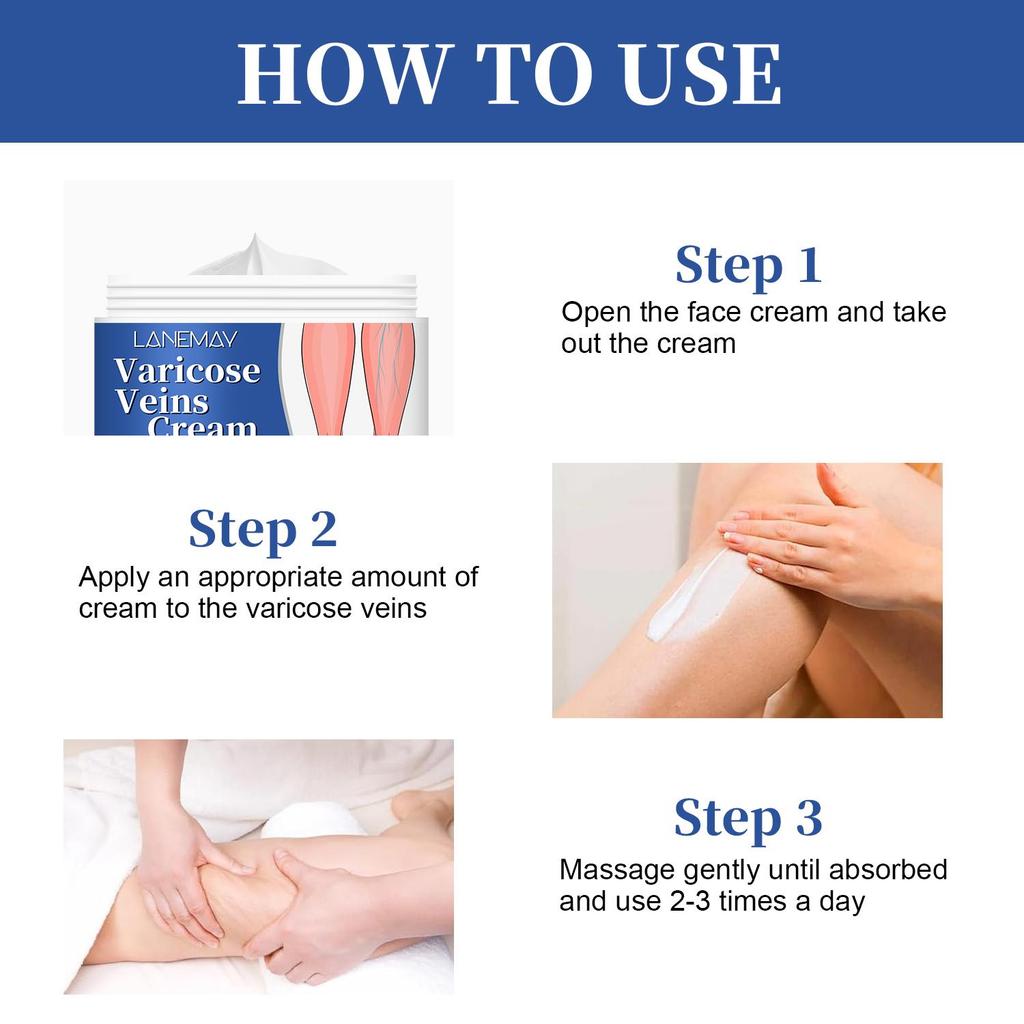 HOW TO USE

LANEMAY
Varicose Veins Cream

Step 1
Open the face cream and take out the cream

Step 2
Apply an appropriate amount of cream to the varicose veins

Step 3
Massage gently until absorbed and use 2-3 times a day